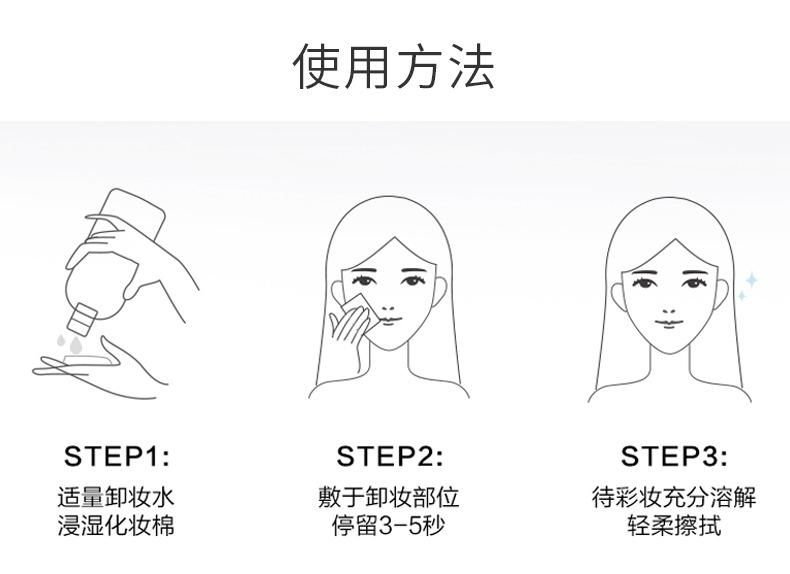 使用方法

STEP1:
适量卸妆水
浸湿化妆棉

STEP2:
敷于卸妆部位
停留3-5秒

STEP3:
待彩妆充分溶解
轻柔擦拭