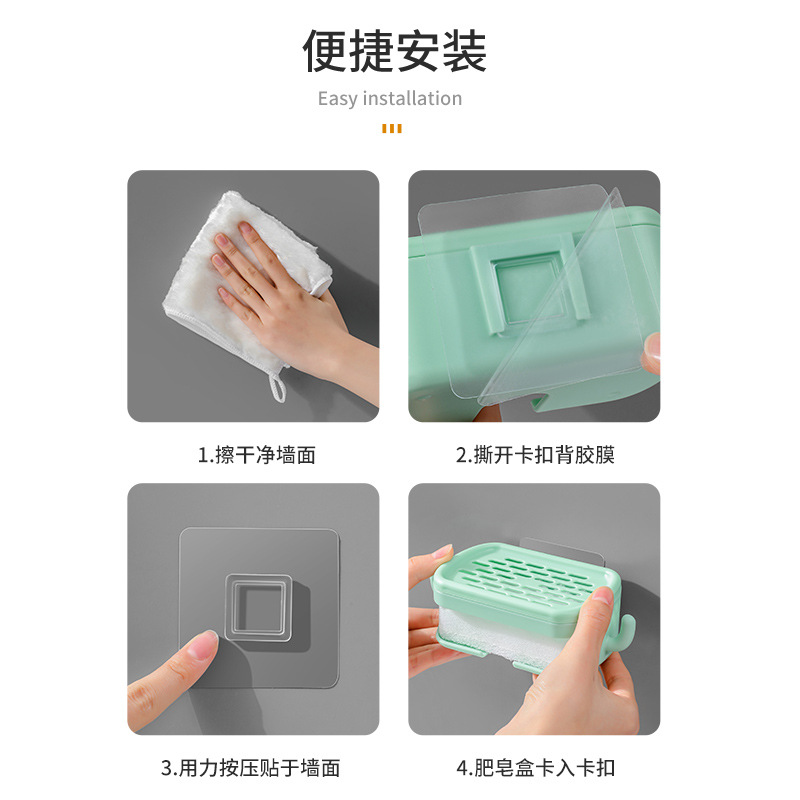 便捷安装

Easy installation

1.擦干净墙面

2.撕开卡扣背胶膜

3.用力按压贴于墙面

4.肥皂盒卡入卡扣