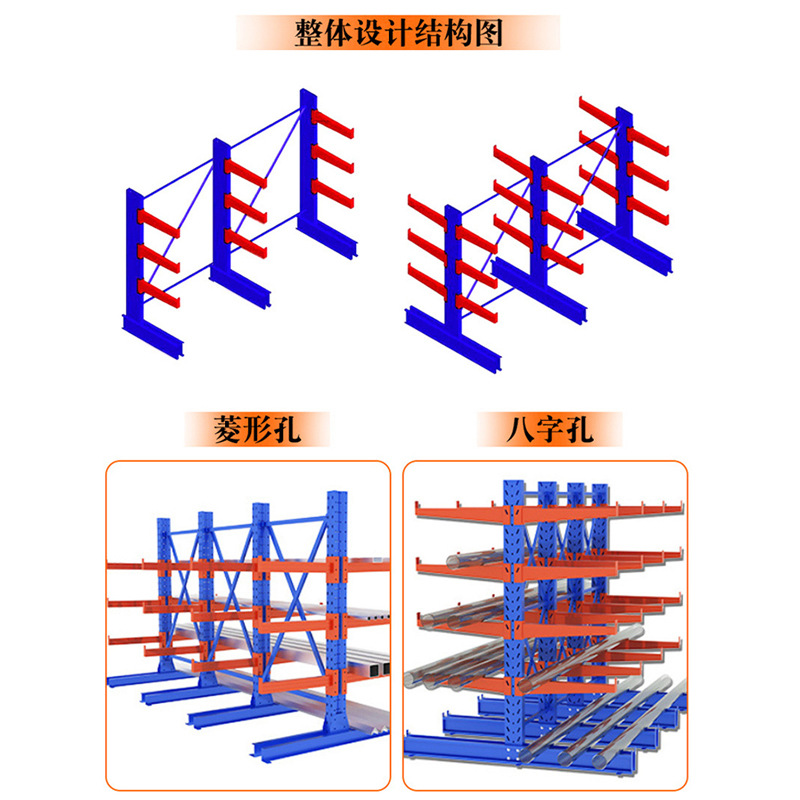 整体设计结构图

菱形孔

八字孔