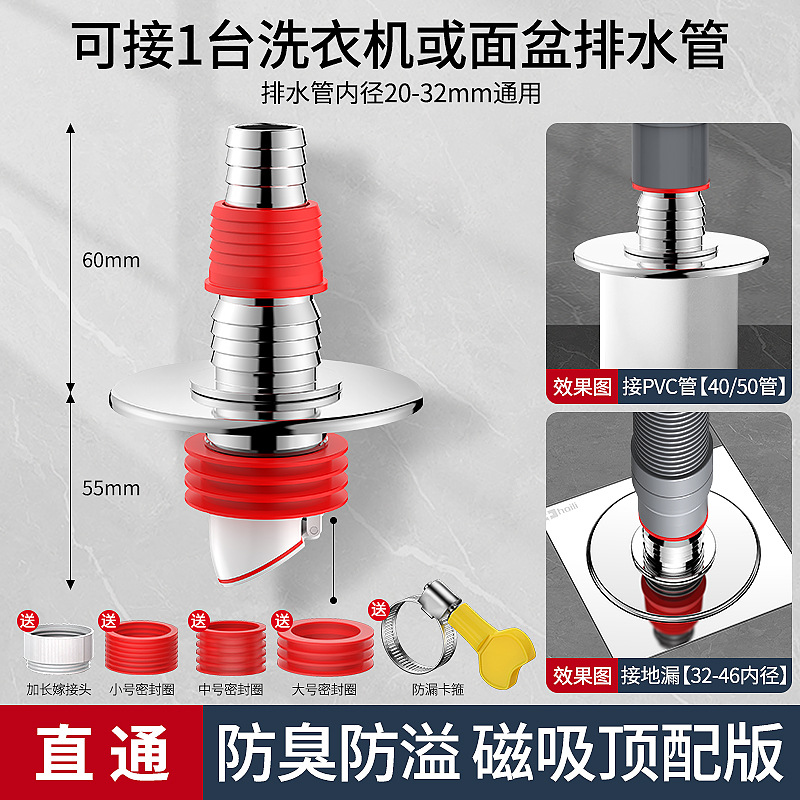 可接1台洗衣机或面盆排水管
排水管内径20-32mm通用

60mm

55mm

效果图 接PVC管【40/50管】

效果图 接地漏【32-46内径】

送 加长嫁接头
送 小号密封圈
送 中号密封圈
送 大号密封圈
送 防漏卡箍

直通 防臭防溢 磁吸顶配版