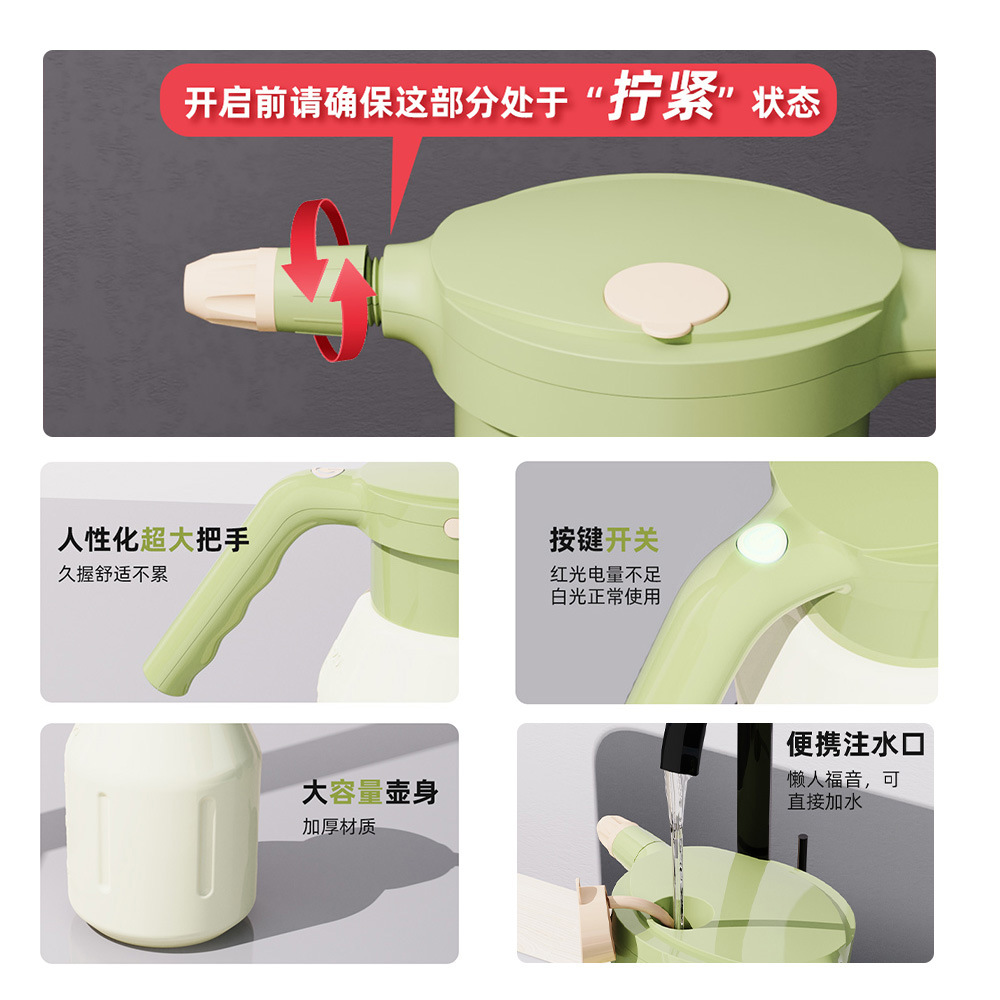 开启前请确保这部分处于“拧紧”状态

人性化超大把手
久握舒适不累

按键开关
红光电量不足
白光正常使用

大容量壶身
加厚材质

便携注水口
懒人福音，可直接加水