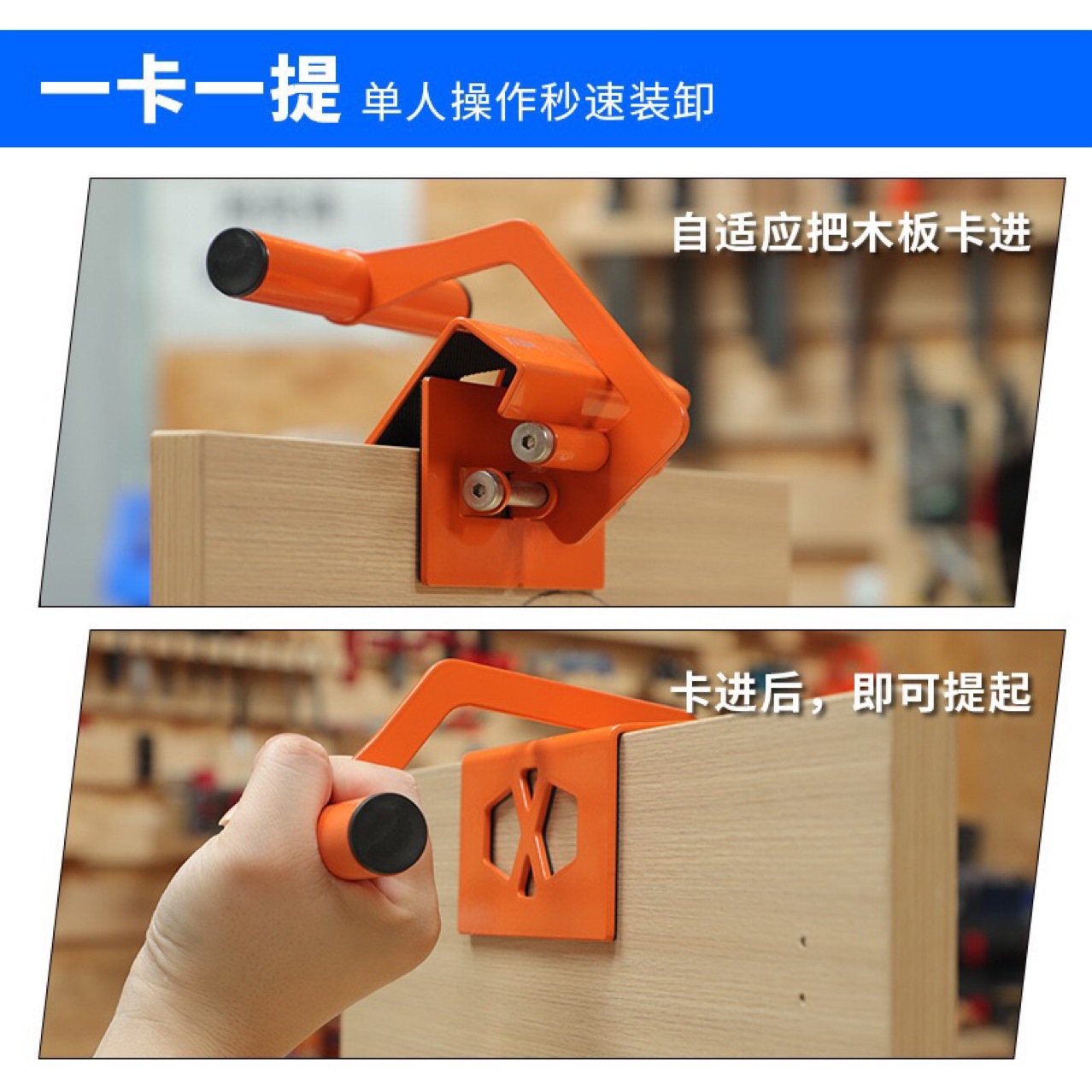 一卡一提 单人操作秒速装卸

自适应把木板卡进

卡进后，即可提起