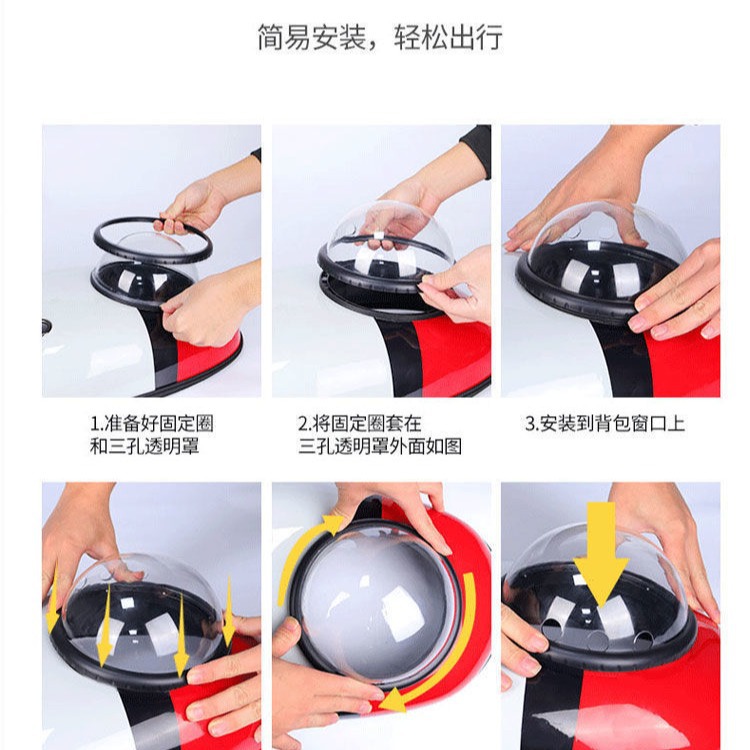 简易安装，轻松出行

1.准备好固定圈和三孔透明罩

2.将固定圈套在三孔透明罩外面如图

3.安装到背包窗口上