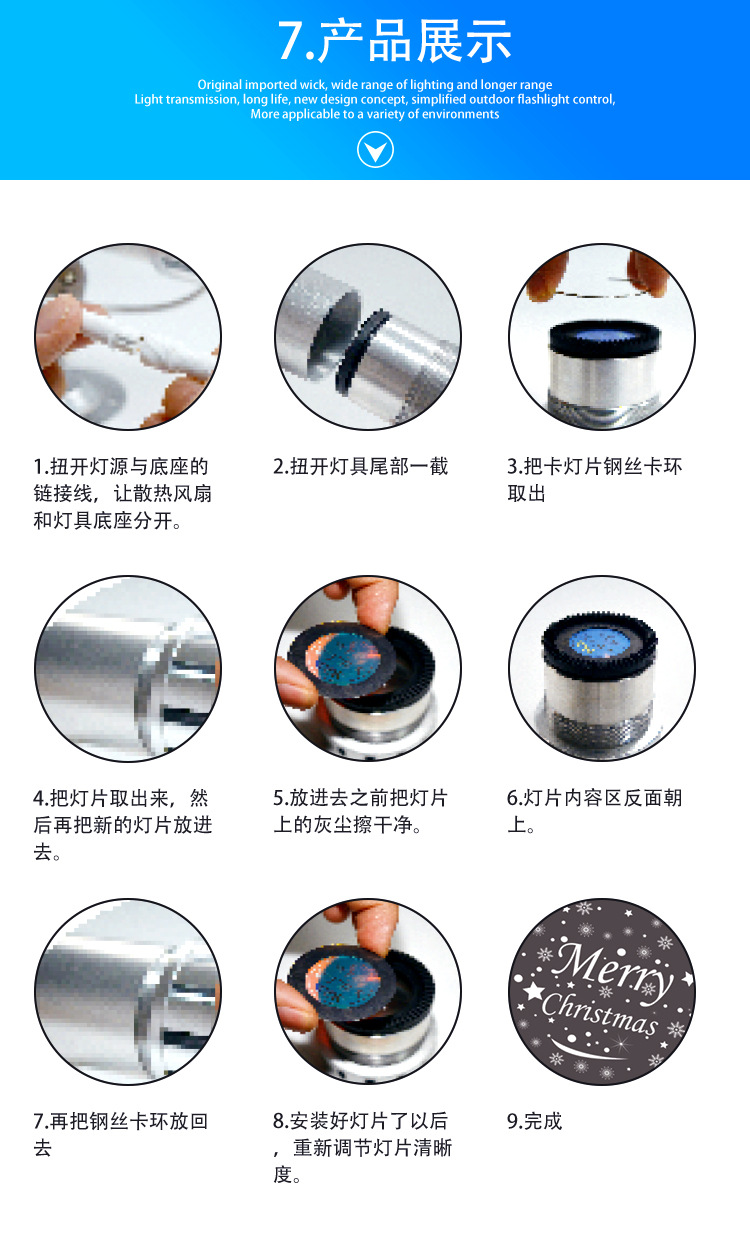 7.产品展示

Original imported wick, wide range of lighting and longer range
Light transmission, long life, new design concept, simplified outdoor flashlight control,
More applicable to a variety of environments

1.扭开灯源与底座的链接线，让散热风扇和灯具底座分开。

2.扭开灯具尾部一截

3.把卡灯片钢丝卡环取出

4.把灯片取出来，然后再把新的灯片放进去。

5.放进去之前把灯片上的灰尘擦干净。

6.灯片内容区反面朝上。

7.再把钢丝卡环放回去

8.安装好灯片了以后，重新调节灯片清晰度。

Merry Christmas

9.完成