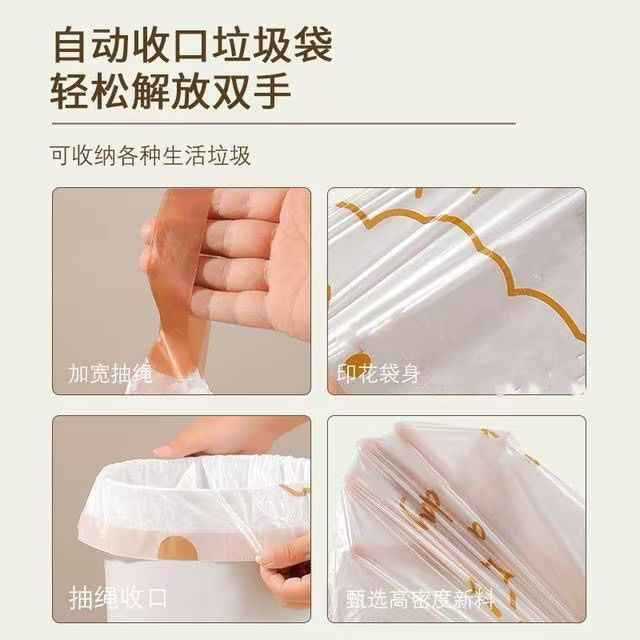 自动收口垃圾袋
轻松解放双手

可收纳各种生活垃圾

加宽抽绳

印花袋身

抽绳收口

甄选高密度新料