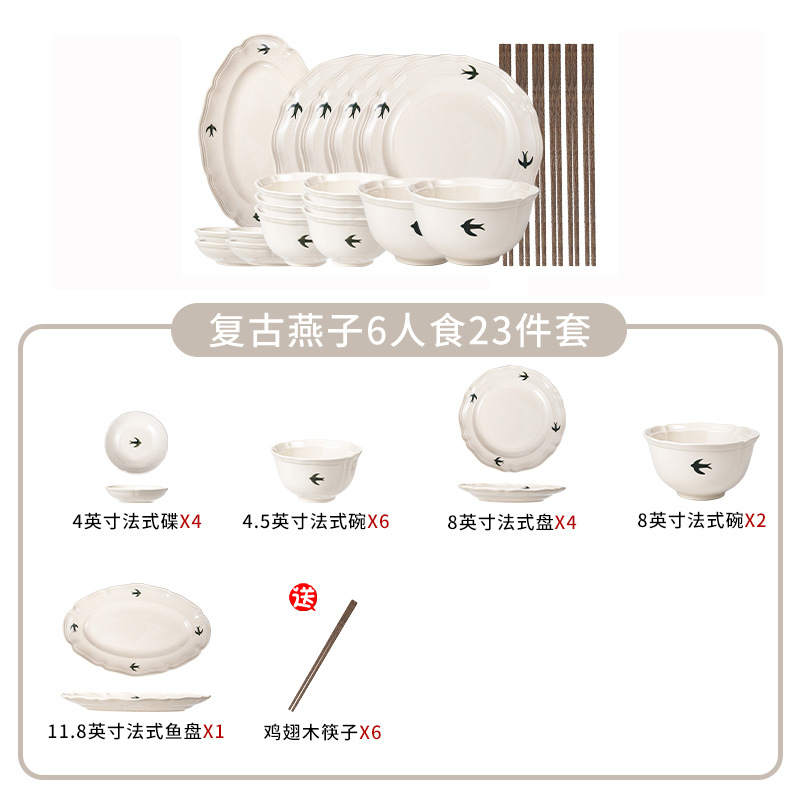 复古燕子6人食23件套

4英寸法式碟X4

4.5英寸法式碗X6

8英寸法式盘X4

8英寸法式碗X2

11.8英寸法式鱼盘X1

送

鸡翅木筷子X6