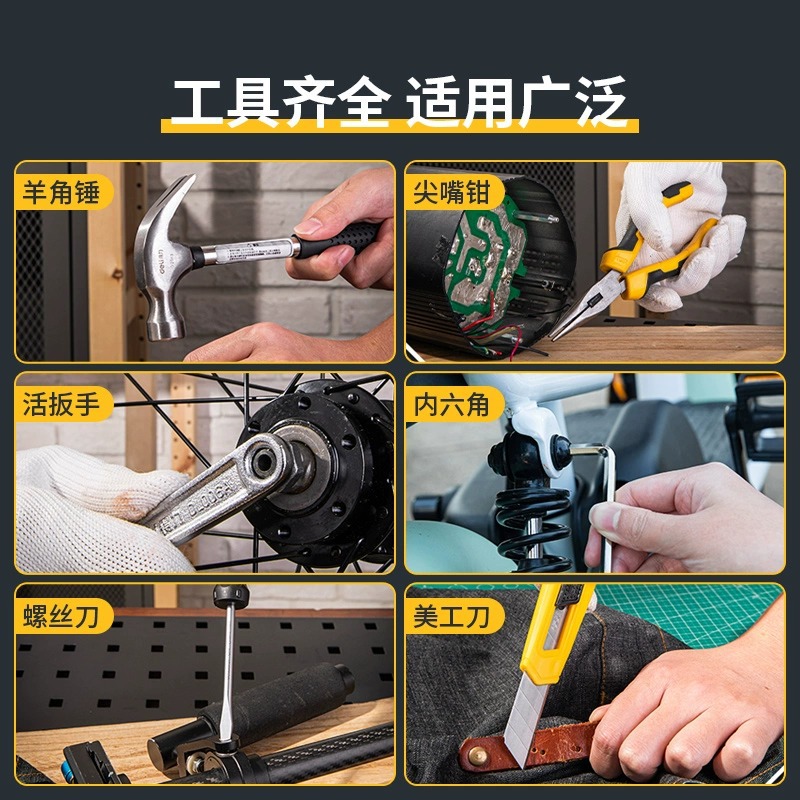 工具齐全 适用广泛

羊角锤

尖嘴钳

活扳手

内六角

螺丝刀

美工刀