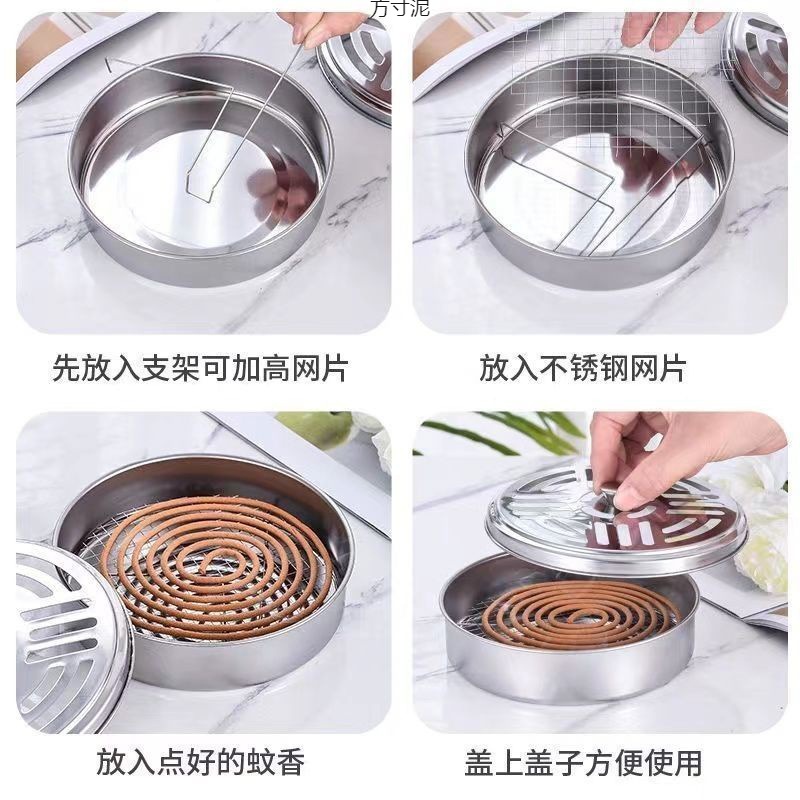 方寸泥

先放入支架可加高网片

放入不锈钢网片

放入点好的蚊香

盖上盖子方便使用