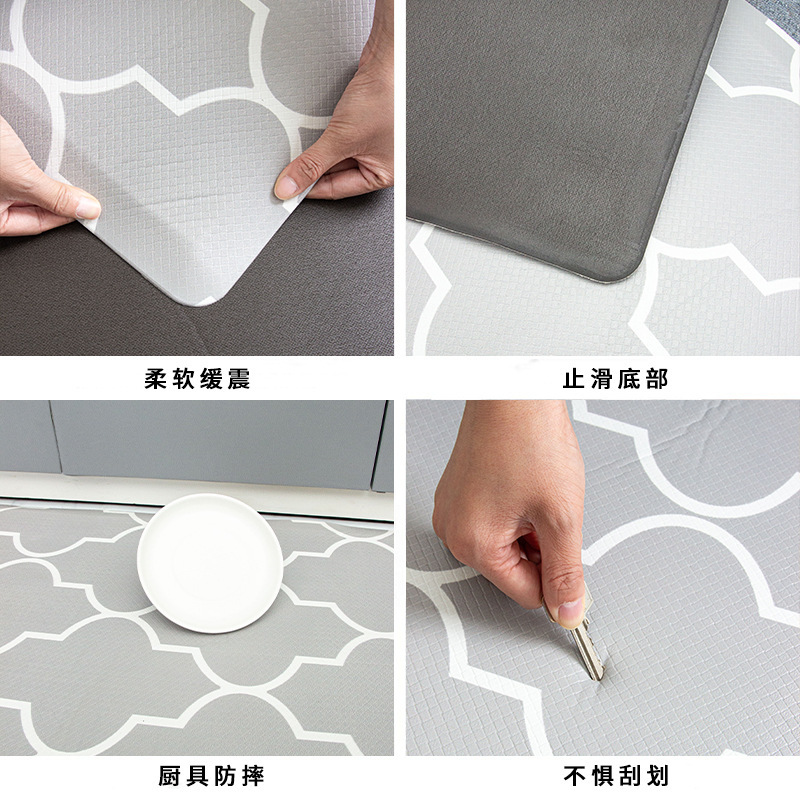 柔软缓震

止滑底部

厨具防摔

不惧刮划