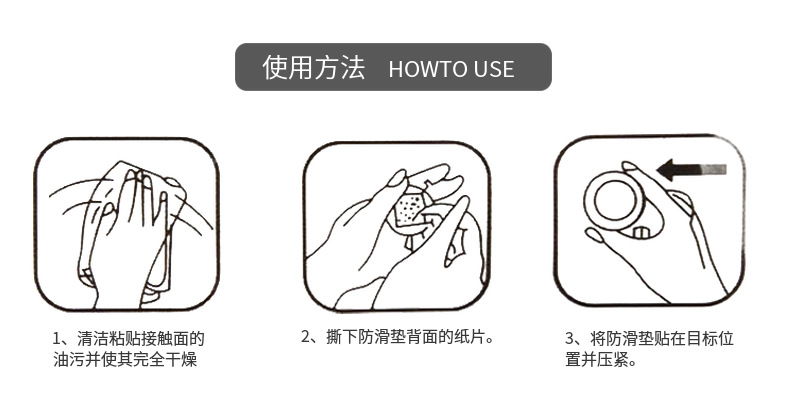 使用方法 HOWTO USE

1、清洁粘贴接触面的油污并使其完全干燥

2、撕下防滑垫背面的纸片。

3、将防滑垫贴在目标位置并压紧。