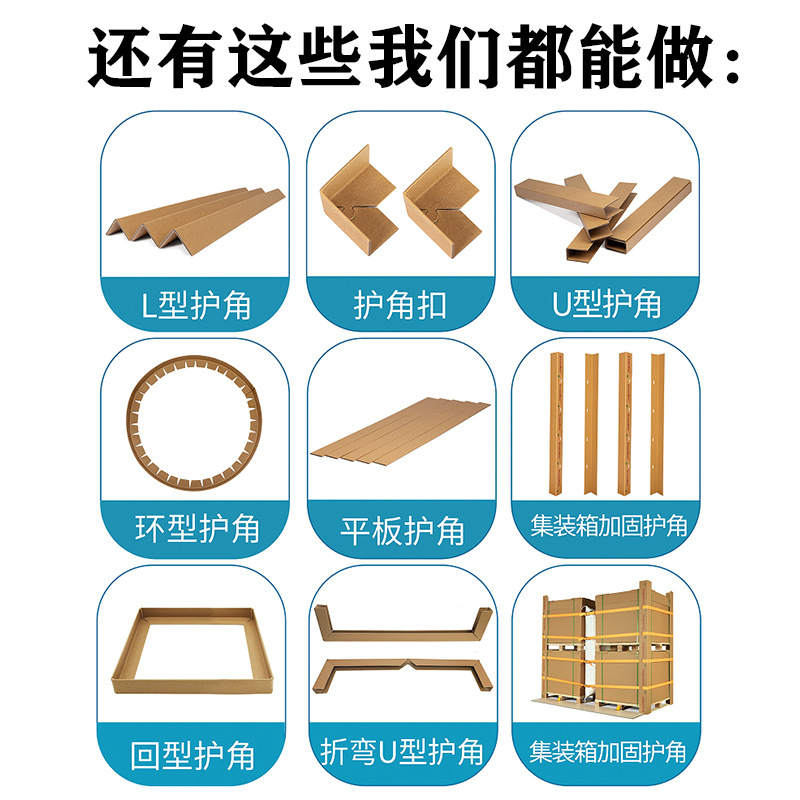 还有这些我们都能做：

L型护角

护角扣

U型护角

环型护角

平板护角

集装箱加固护角

回型护角

折弯U型护角

集装箱加固护角