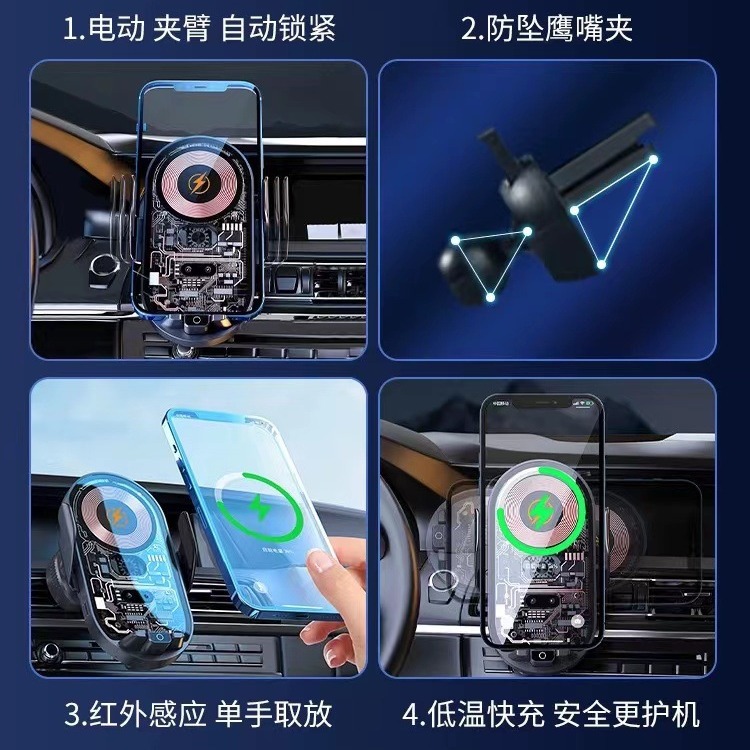 1.电动 夹臂 自动锁紧

2.防坠鹰嘴夹

3.红外感应 单手取放

4.低温快充 安全更护机