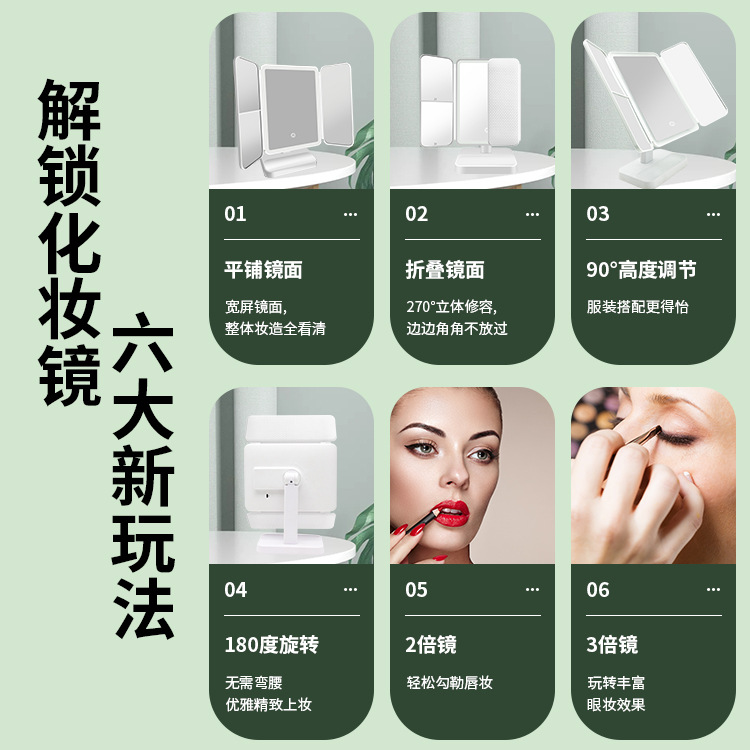 解锁化妆镜

六大新玩法

01 ...

平铺镜面

宽屏镜面，
整体妆造全看清

02 ...

折叠镜面

270°立体修容，
边边角角不放过

03 ...

90°高度调节

服装搭配更得怡

04 ...

180度旋转

无需弯腰
优雅精致上妆

05 ...

2倍镜

轻松勾勒唇妆

06 ...

3倍镜

玩转丰富
眼妆效果