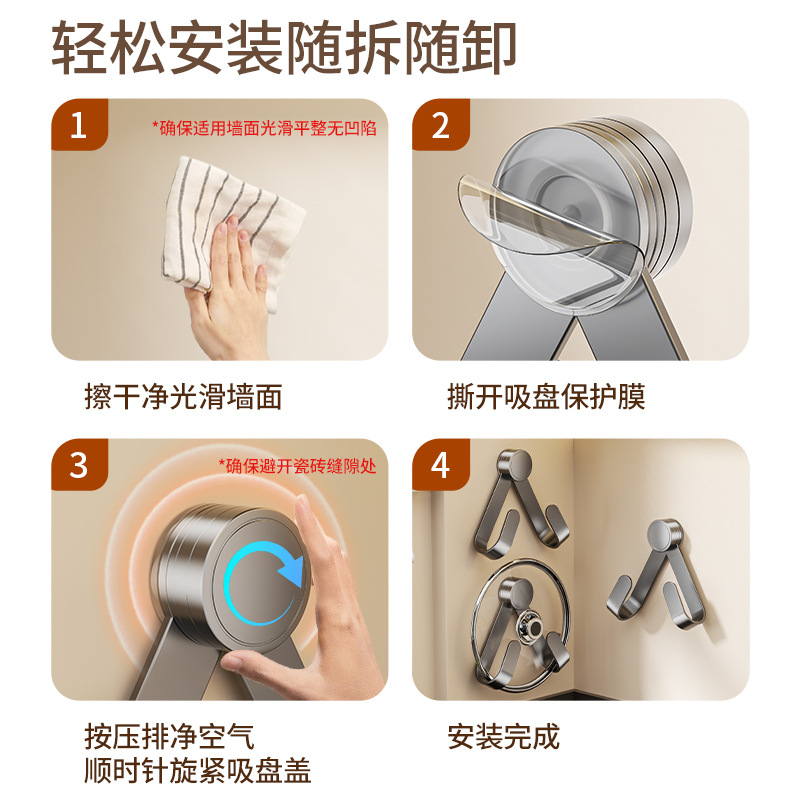 轻松安装随拆随卸

1
*确保适用墙面光滑平整无凹陷

擦干净光滑墙面

2

撕开吸盘保护膜

3
*确保避开瓷砖缝隙处

按压排净空气
顺时针旋紧吸盘盖

4

安装完成