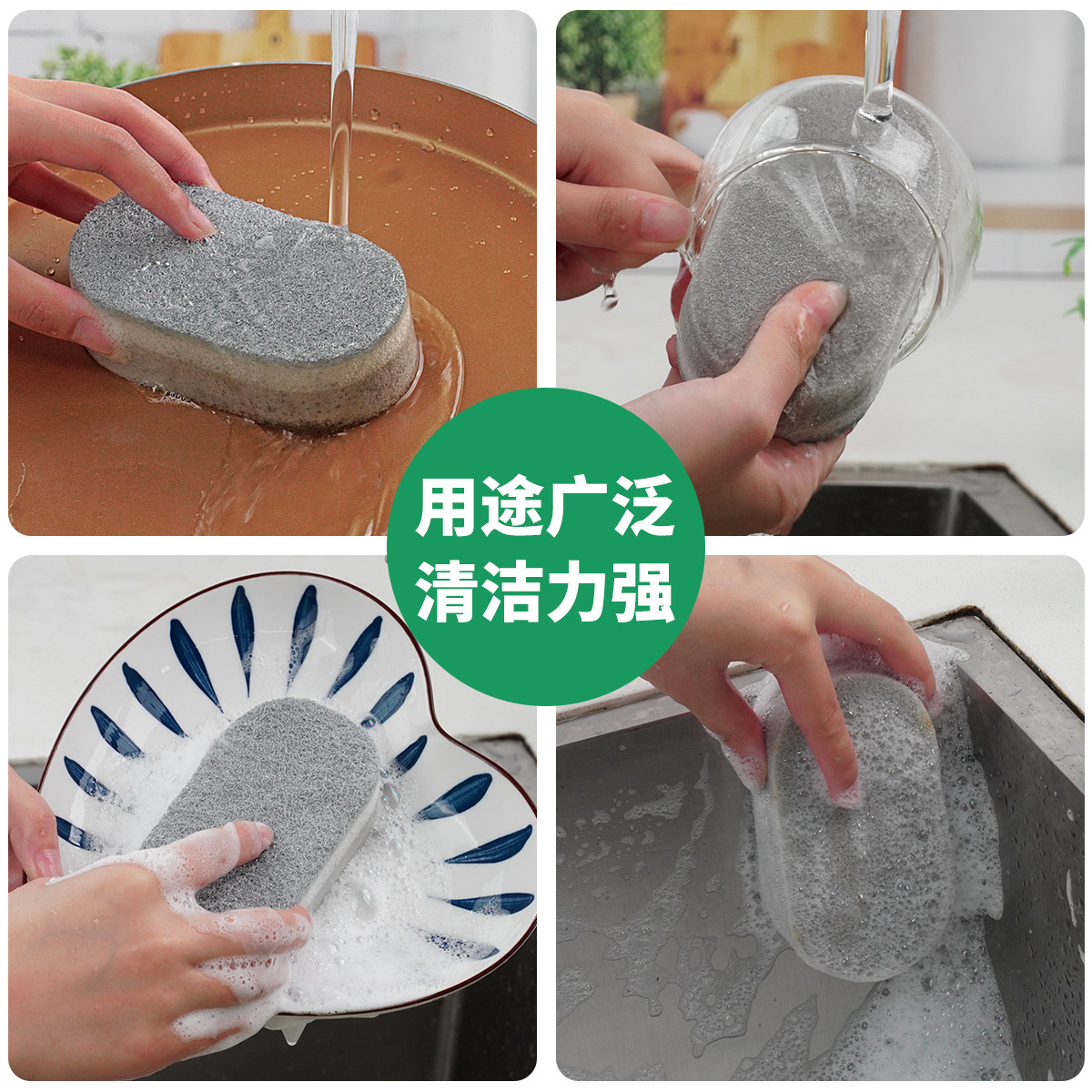 用途广泛
清洁力强