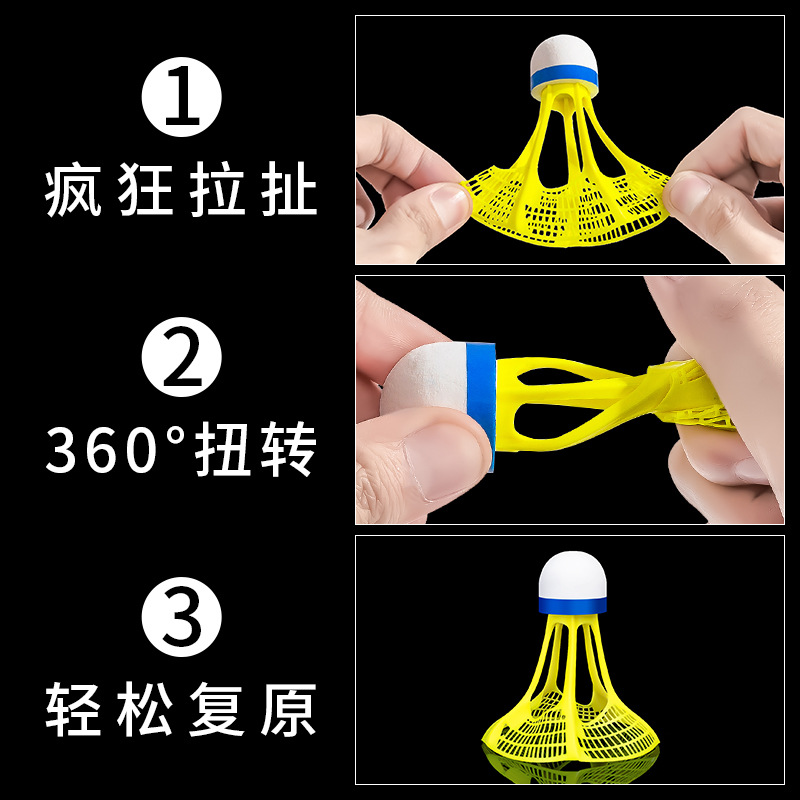 1
疯狂拉扯

2
360°扭转

3
轻松复原