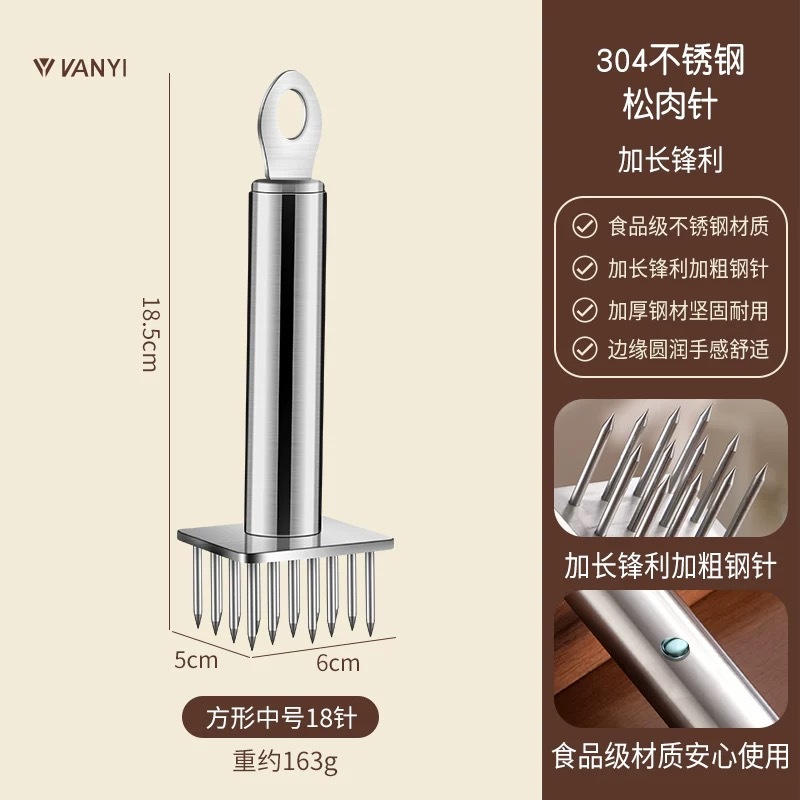 VANYI

18.5cm

5cm

6cm

方形中号18针

重约163g

304不锈钢
松肉针

加长锋利

食品级不锈钢材质
加长锋利加粗钢针
加厚钢材坚固耐用
边缘圆润手感舒适

加长锋利加粗钢针

食品级材质安心使用