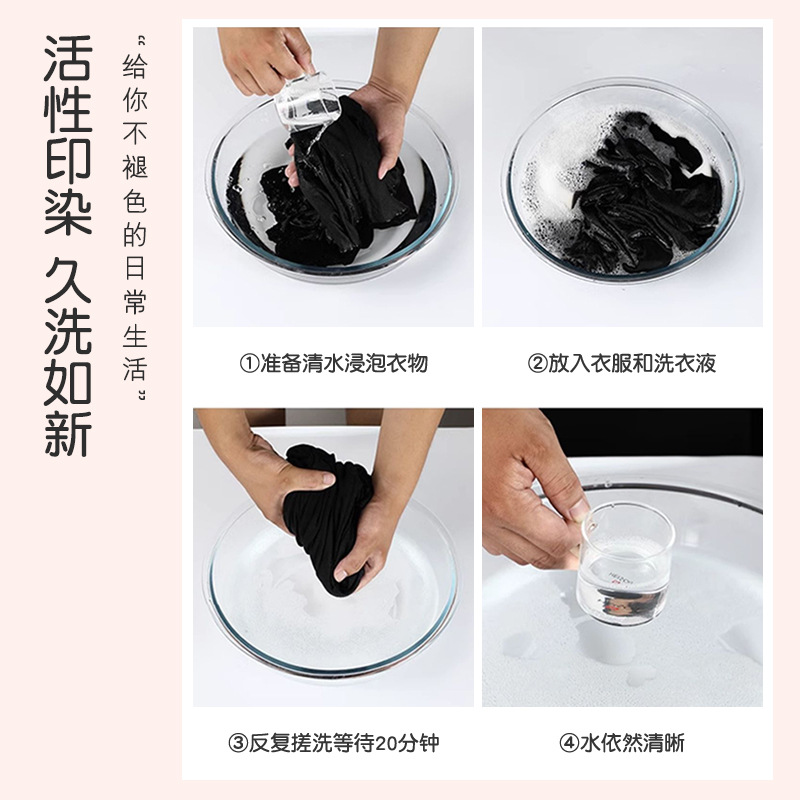 活性印染 久洗如新

“给你不褪色的日常生活”

①准备清水浸泡衣物

②放入衣服和洗衣液

③反复搓洗等待20分钟

④水依然清晰