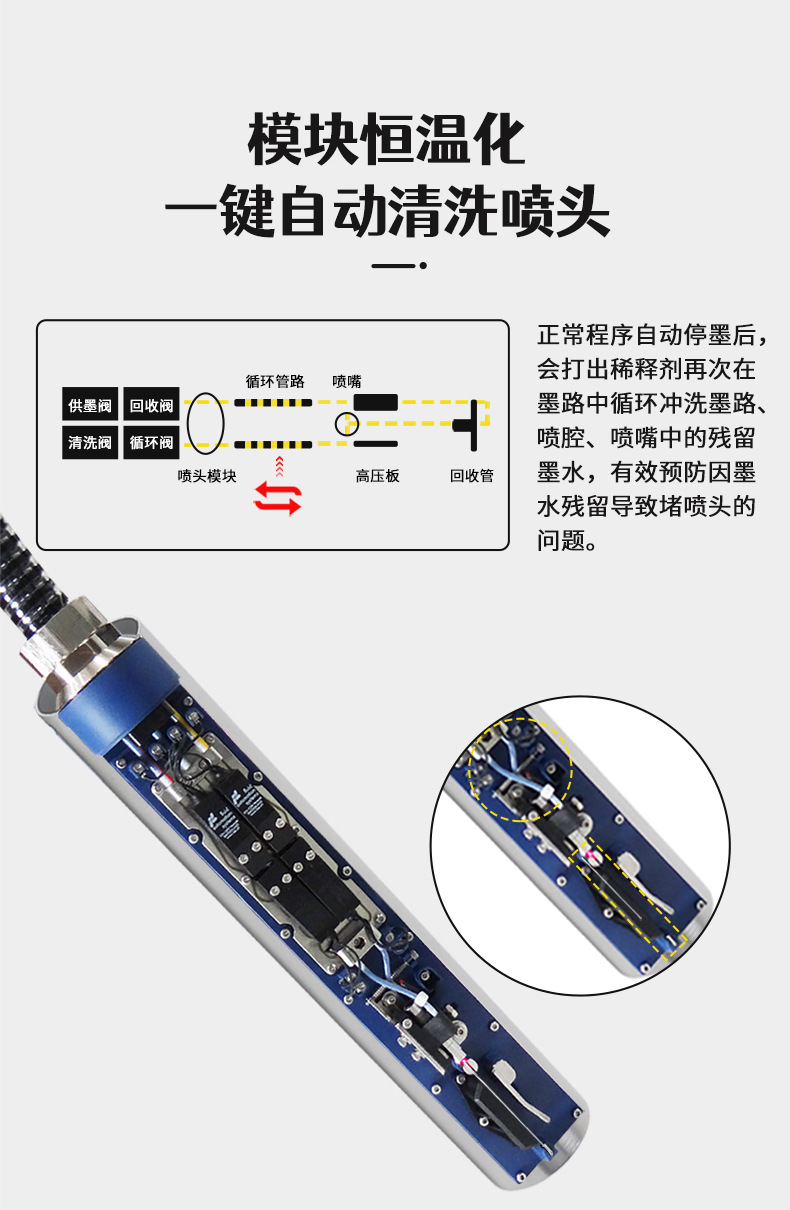 模块恒温化
一键自动清洗喷头

供墨阀 回收阀
清洗阀 循环阀
循环管路
喷嘴
喷头模块
高压板
回收管

正常程序自动停墨后，会打出稀释剂再次在墨路中循环冲洗墨路、喷腔、喷嘴中的残留墨水，有效预防因墨水残留导致堵喷头的问题。