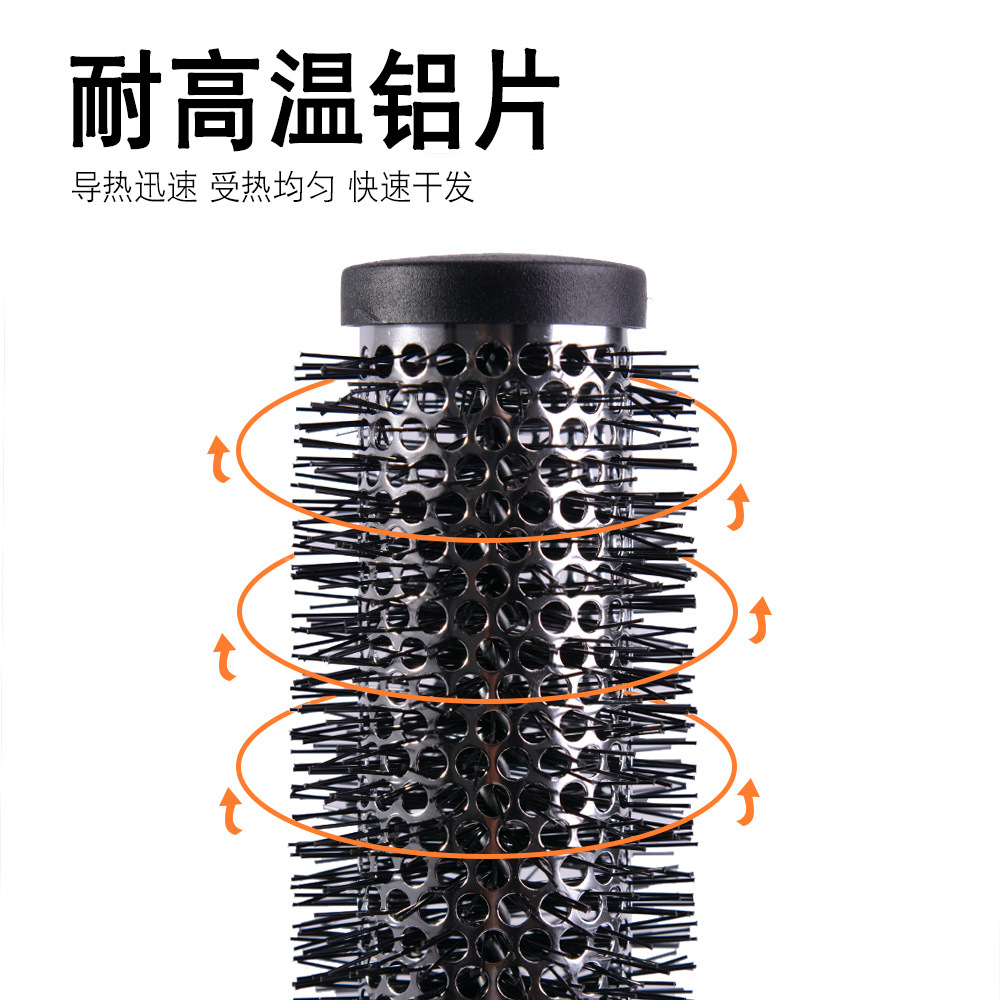 耐高温铝片
导热迅速 受热均匀 快速干发