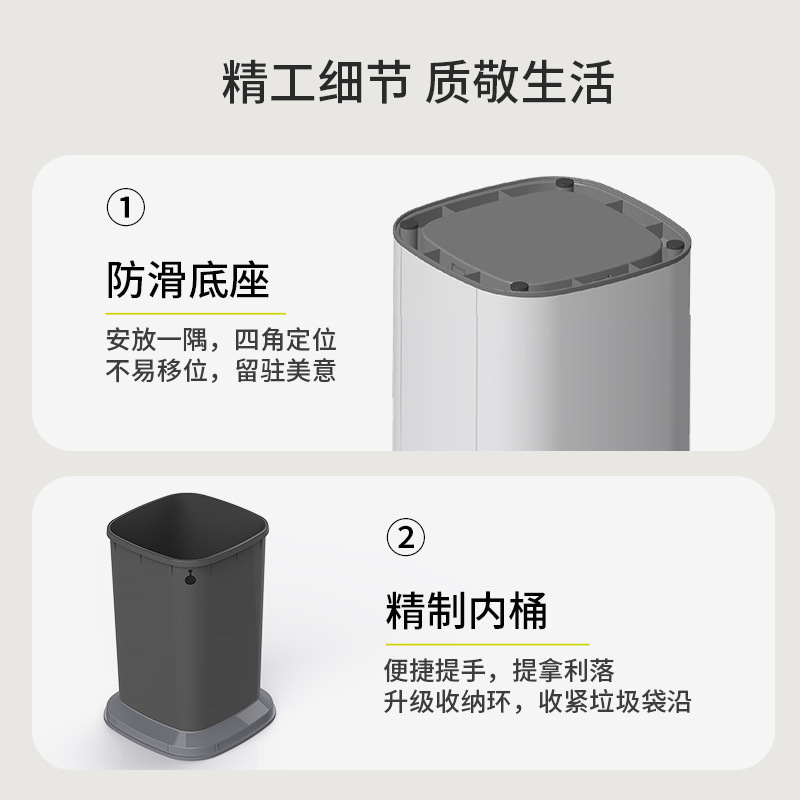 精工细节 质敬生活

①

防滑底座

安放一隅，四角定位
不易移位，留驻美意

②

精制内桶

便捷提手，提拿利落
升级收纳环，收紧垃圾袋沿