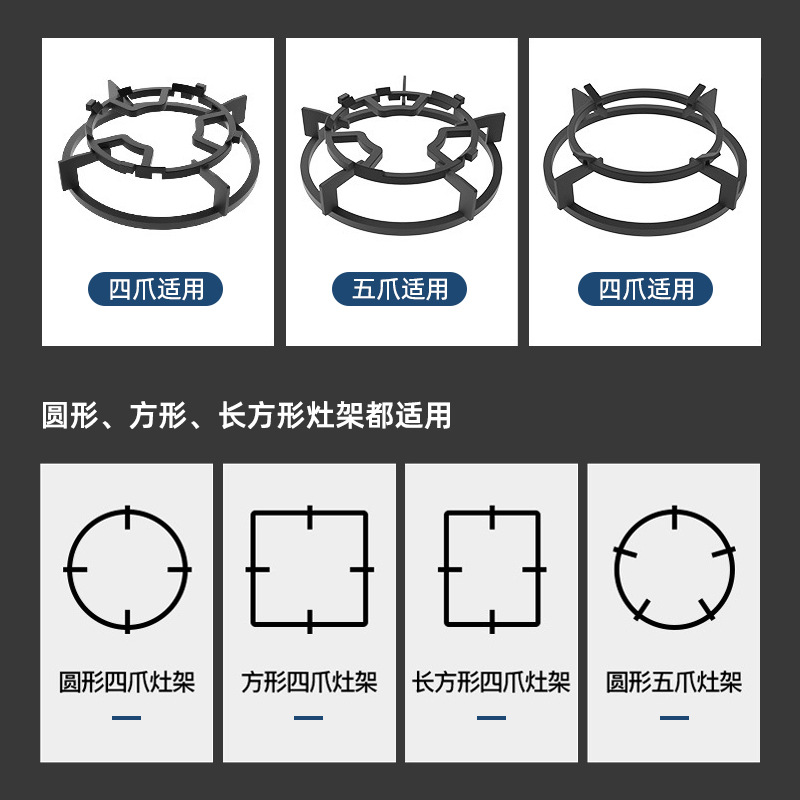 四爪适用

五爪适用

四爪适用

圆形、方形、长方形灶架都适用

圆形四爪灶架

方形四爪灶架

长方形四爪灶架

圆形五爪灶架