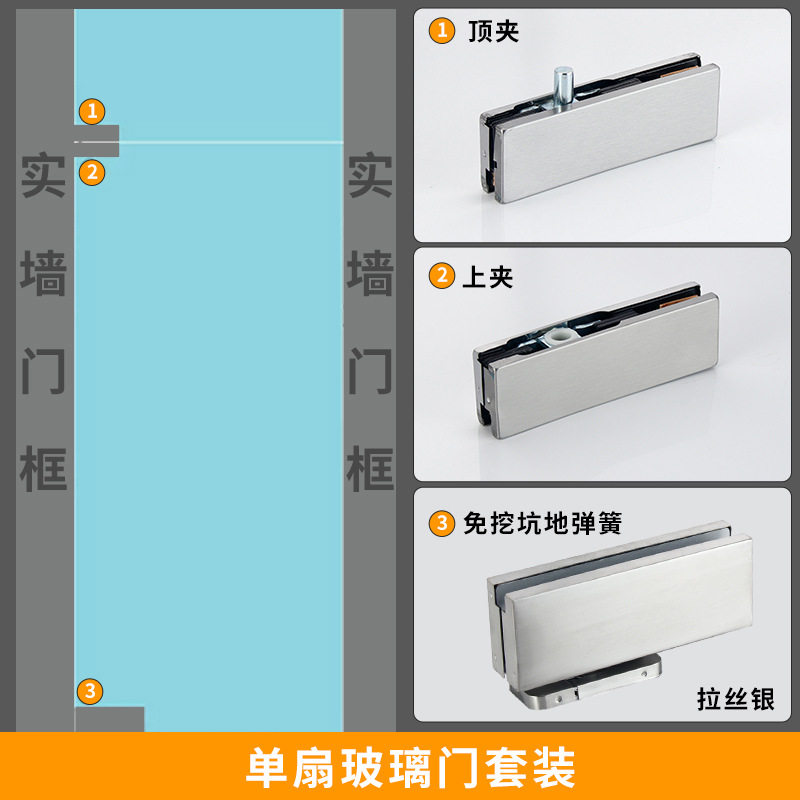 1
2
实墙门框
实墙门框
3

1 顶夹

2 上夹

3 免挖坑地弹簧

拉丝银

单扇玻璃门套装