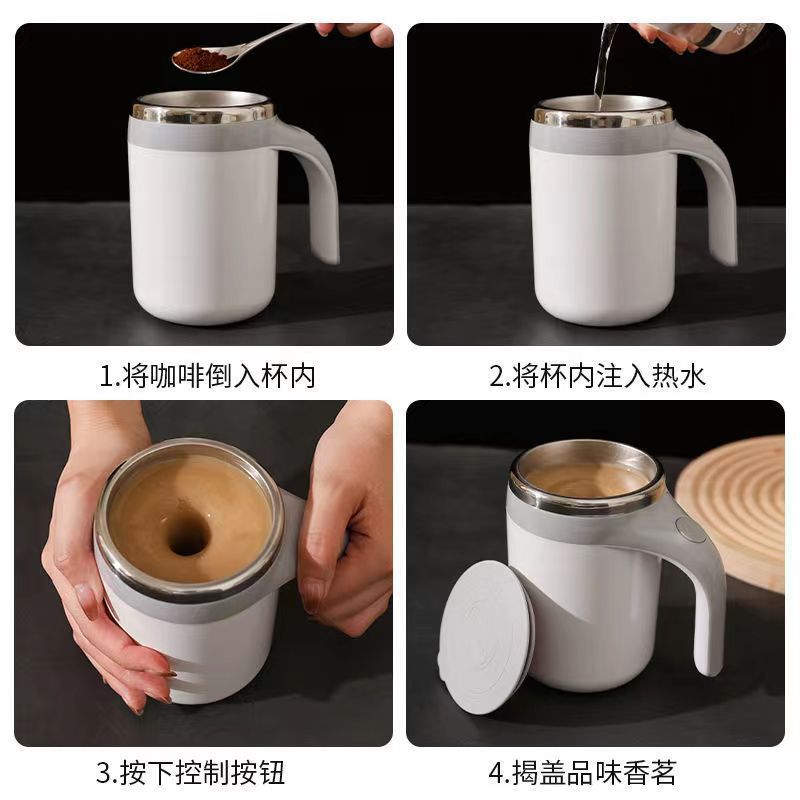 1.将咖啡倒入杯内

2.将杯内注入热水

3.按下控制按钮

4.揭盖品味香茗