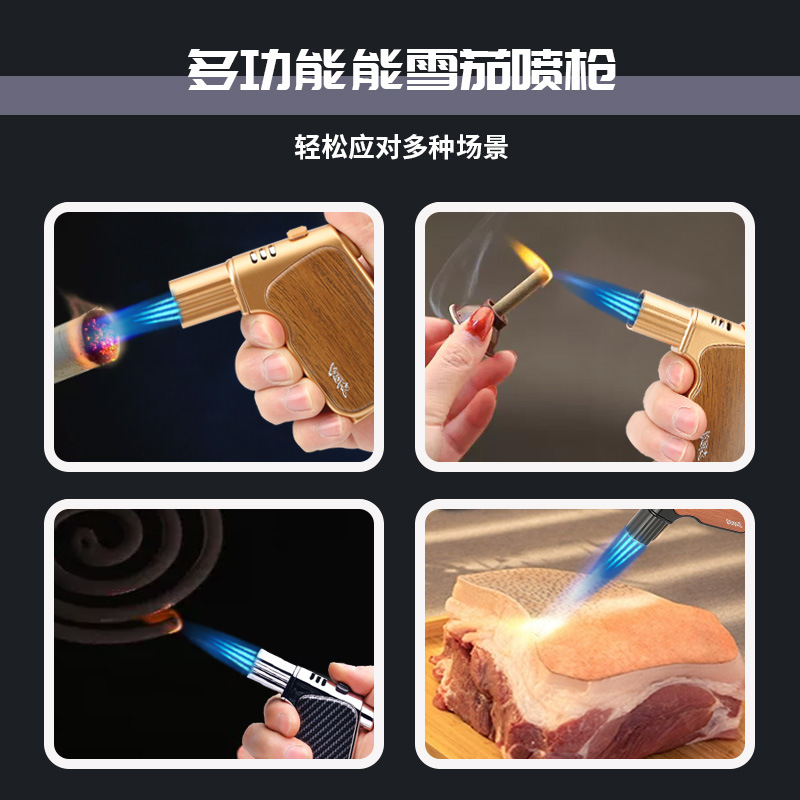 多功能能雪茄喷枪

轻松应对多种场景