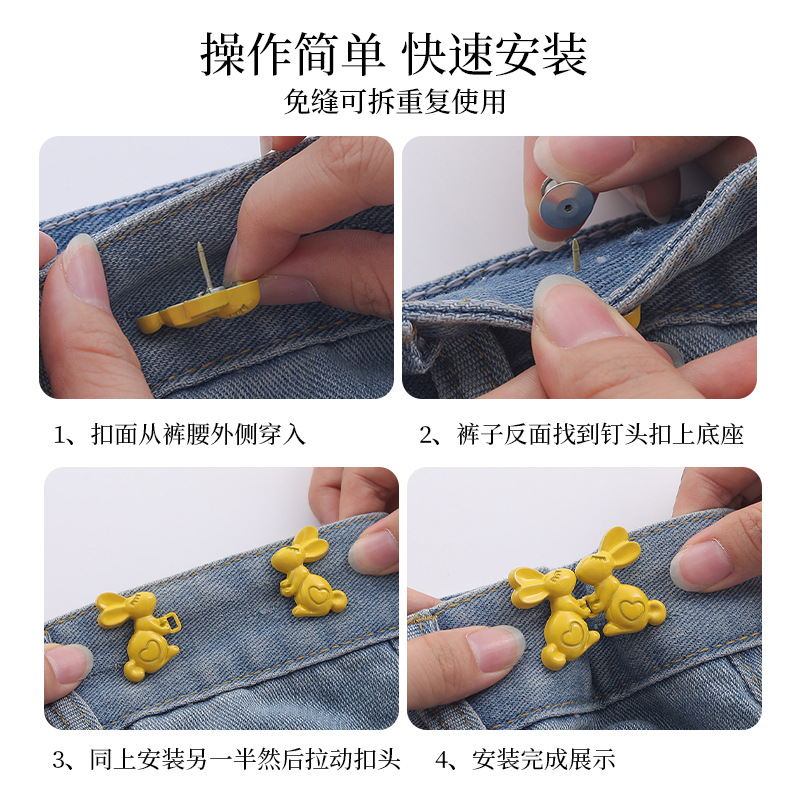 操作简单 快速安装
免缝可拆重复使用

1、扣面从裤腰外侧穿入

2、裤子反面找到钉头扣上底座

3、同上安装另一半然后拉动扣头

4、安装完成展示