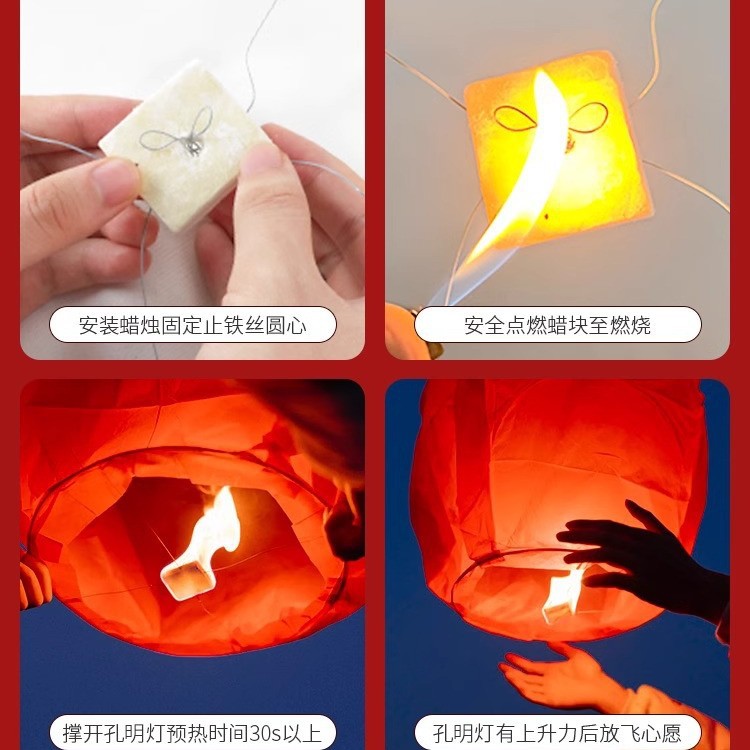 安装蜡烛固定止铁丝圆心

安全点燃蜡块至燃烧

撑开孔明灯预热时间30s以上

孔明灯有上升力后放飞心愿