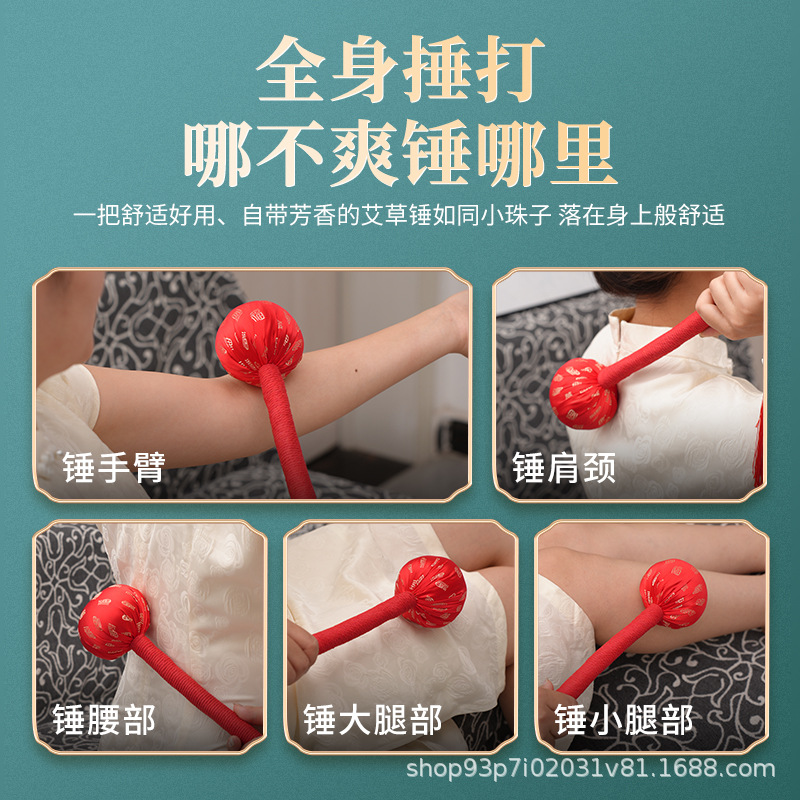 全身捶打
哪不爽锤哪里

一把舒适好用、自带芳香的艾草锤如同小珠子 落在身上般舒适

锤手臂

锤肩颈

锤腰部

锤大腿部

锤小腿部

shop93p7i02031v81.1688.com