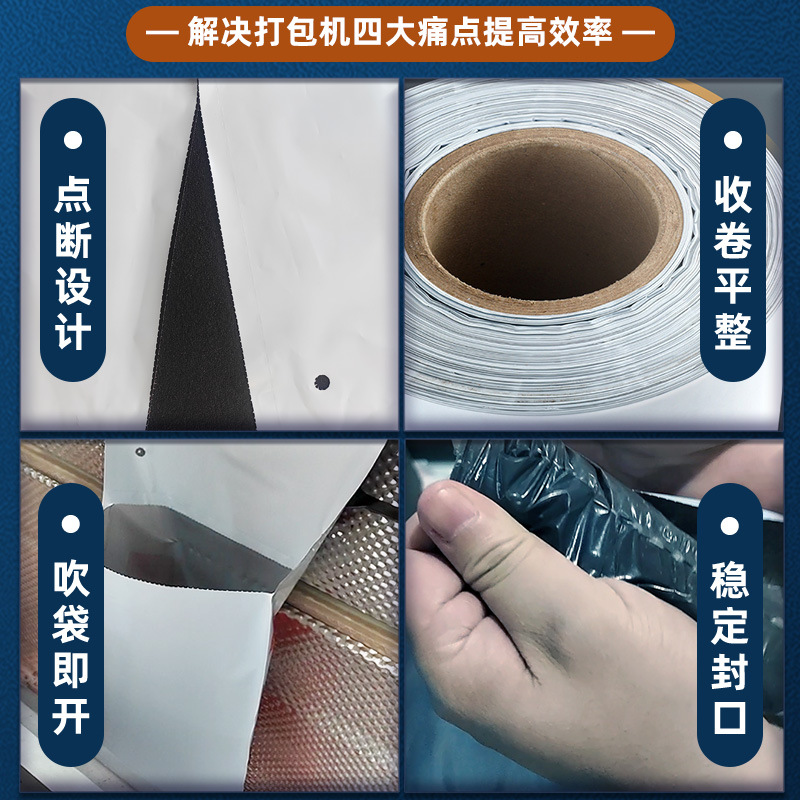 — 解决打包机四大痛点提高效率 —

点断设计

收卷平整

吹袋即开

稳定封口