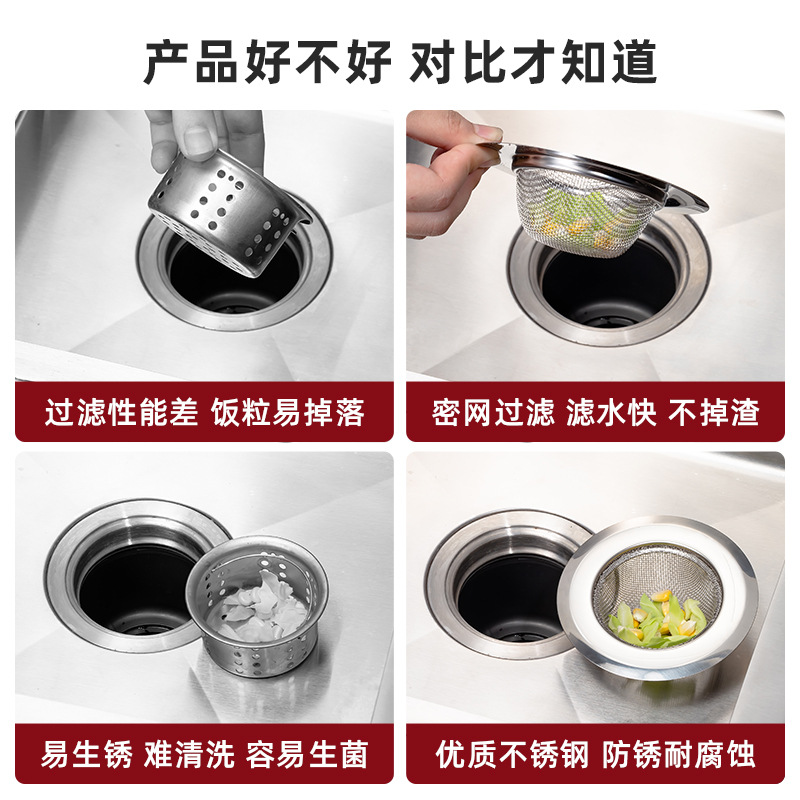 产品好不好 对比才知道

过滤性能差 饭粒易掉落

密网过滤 滤水快 不掉渣

易生锈 难清洗 容易生菌

优质不锈钢 防锈耐腐蚀