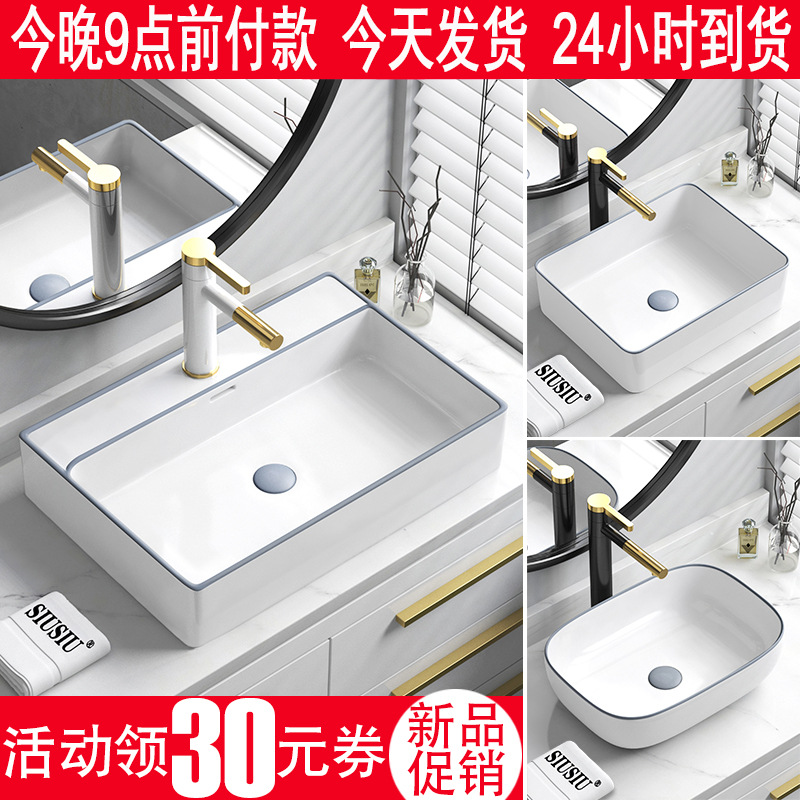 今晚9点前付款 今天发货 24小时到货

SIUSIU®

SIUSIU®

SIUSIU®

活动领30元券

新品促销