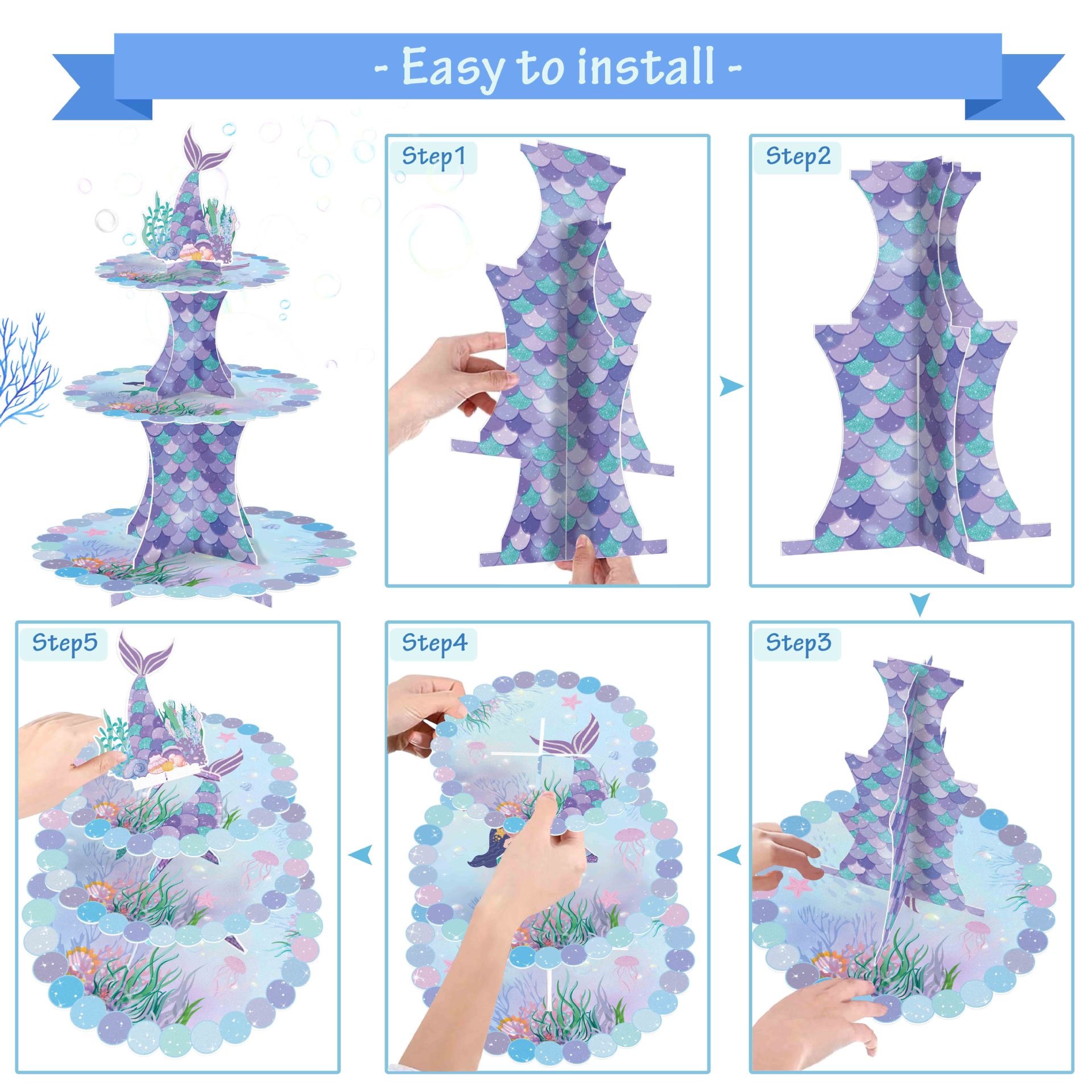 - Easy to install -

Step1

Step2

Step3

Step4

Step5