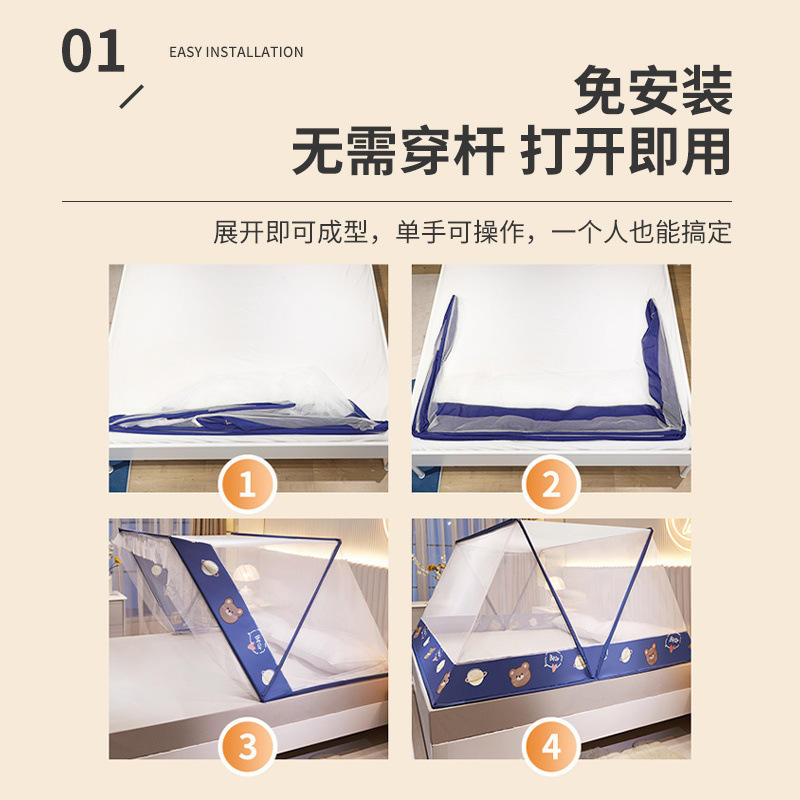 01

EASY INSTALLATION

免安装
无需穿杆 打开即用

展开即可成型，单手可操作，一个人也能搞定

1

2

3

4