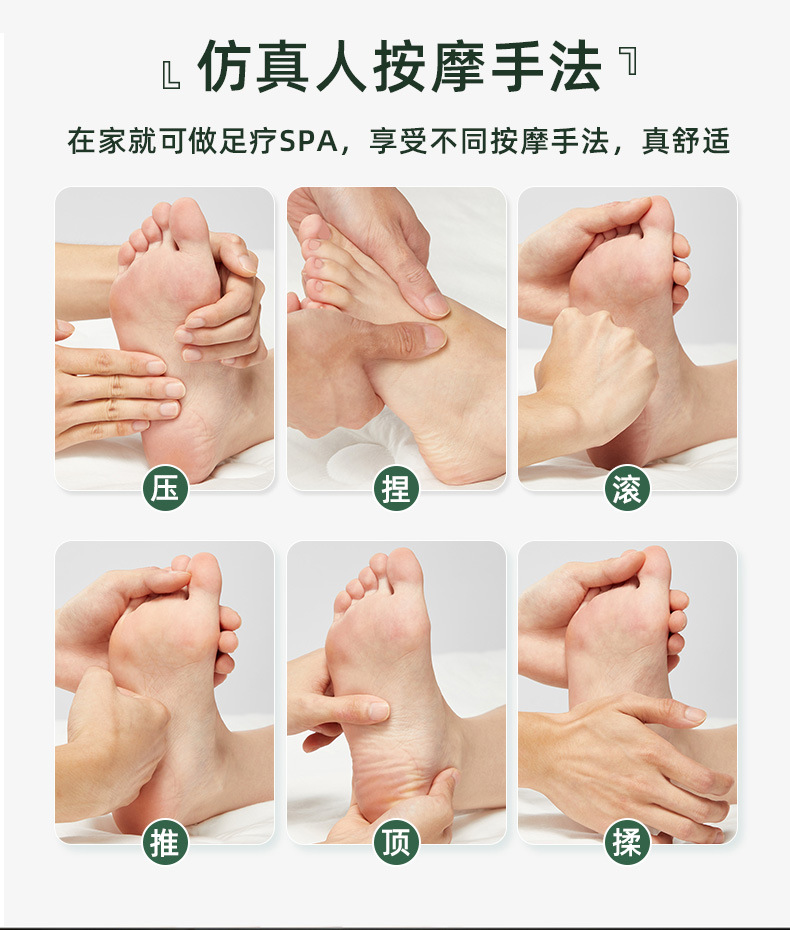 仿真人按摩手法

在家就可做足疗SPA，享受不同按摩手法，真舒适

压

捏

滚

推

顶

揉