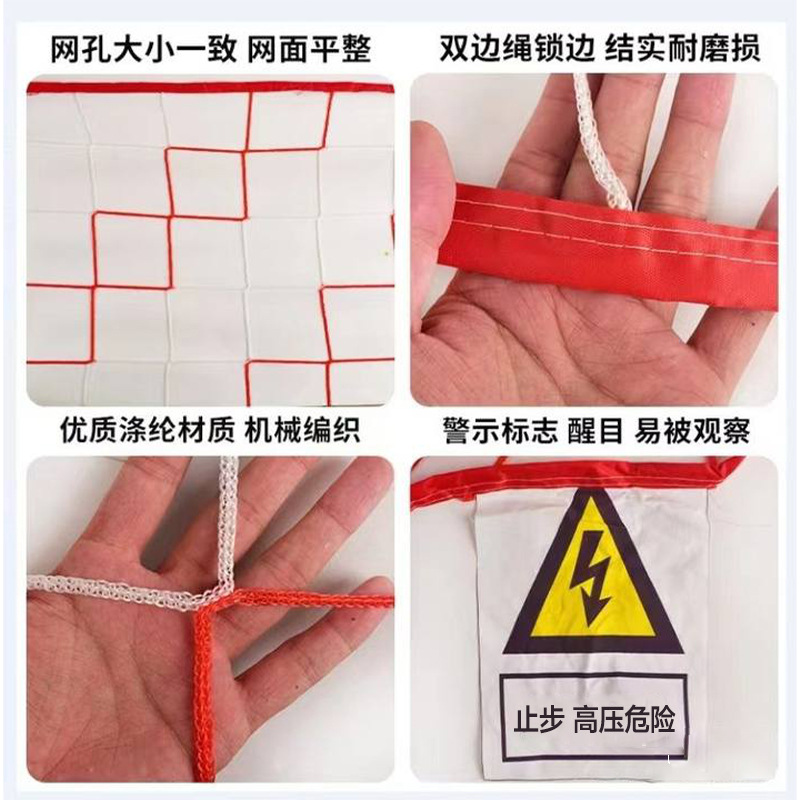 网孔大小一致 网面平整

双边绳锁边 结实耐磨损

优质涤纶材质 机械编织

警示标志 醒目 易被观察

止步 高压危险