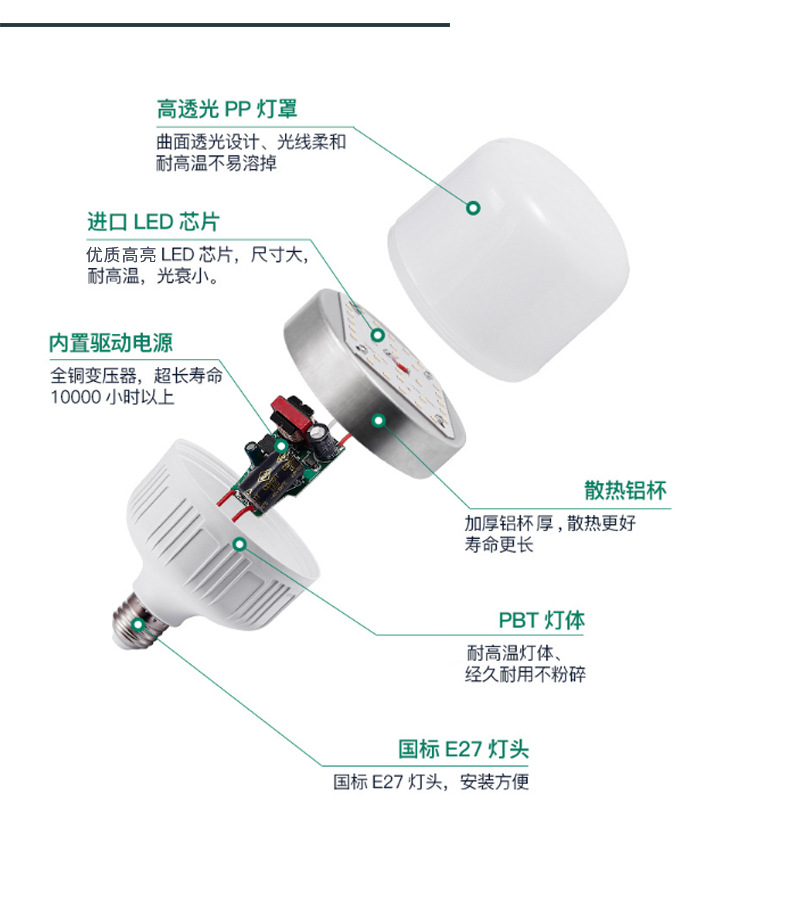 高透光 PP 灯罩
曲面透光设计、光线柔和
耐高温不易溶掉

进口 LED 芯片
优质高亮 LED 芯片，尺寸大，
耐高温，光衰小。

内置驱动电源
全铜变压器，超长寿命
10000 小时以上

散热铝杯
加厚铝杯厚，散热更好
寿命更长

PBT 灯体
耐高温灯体、
经久耐用不粉碎

国标 E27 灯头
国标 E27 灯头，安装方便