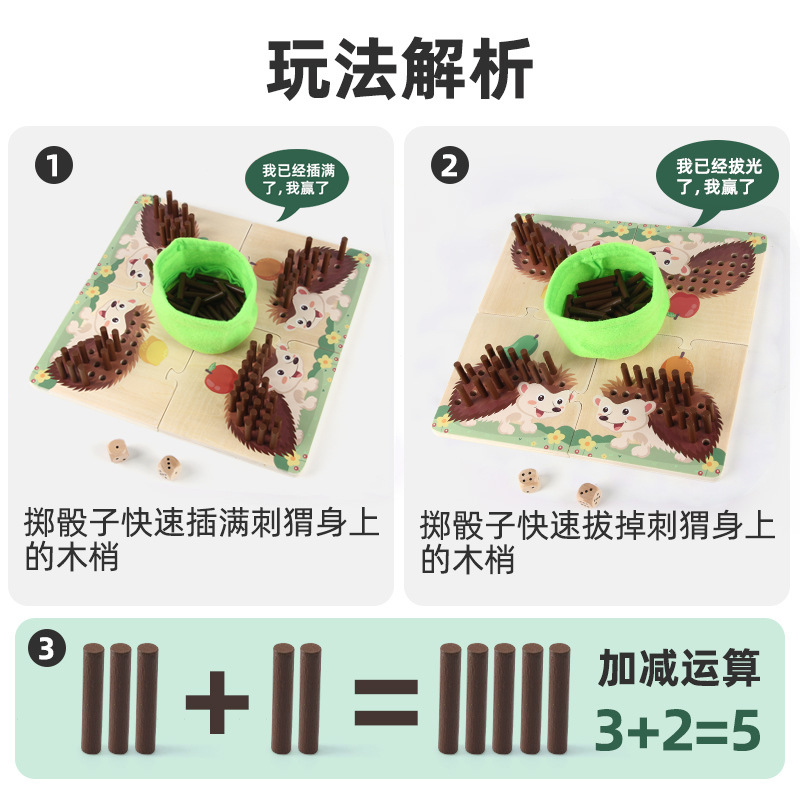 玩法解析

1
我已经插满了，我赢了

掷骰子快速插满刺猬身上的木梢

2
我已经拔光了，我赢了

掷骰子快速拔掉刺猬身上的木梢

3
+ =
加减运算
$3+2=5$