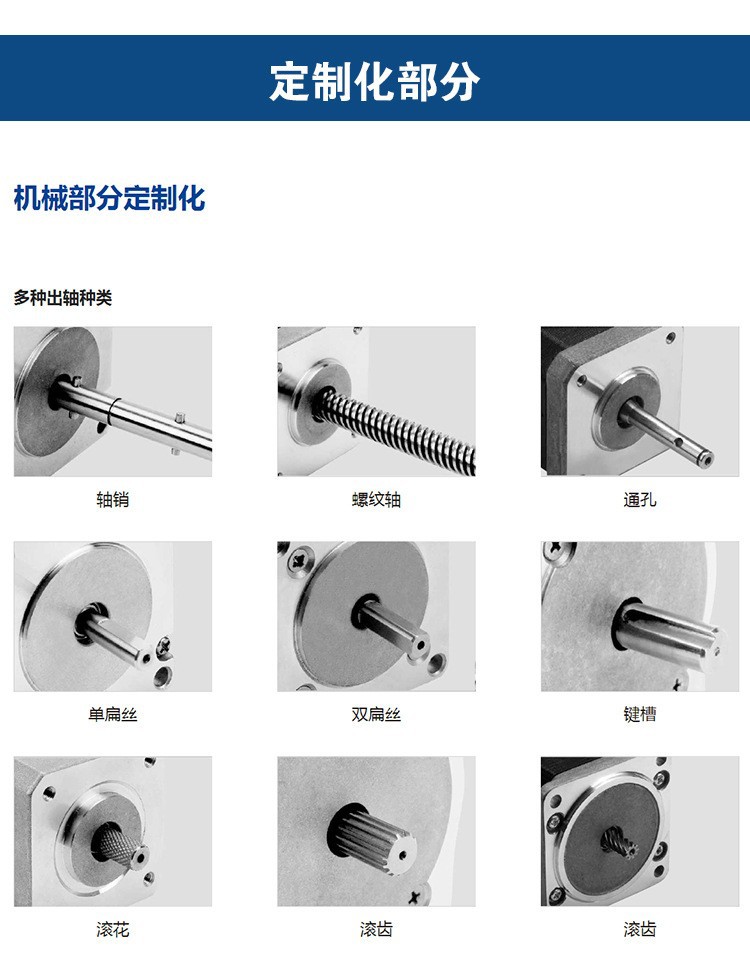 定制化部分

机械部分定制化

多种出轴种类

轴销

螺纹轴

通孔

单扁丝

双扁丝

键槽

滚花

滚齿

滚齿