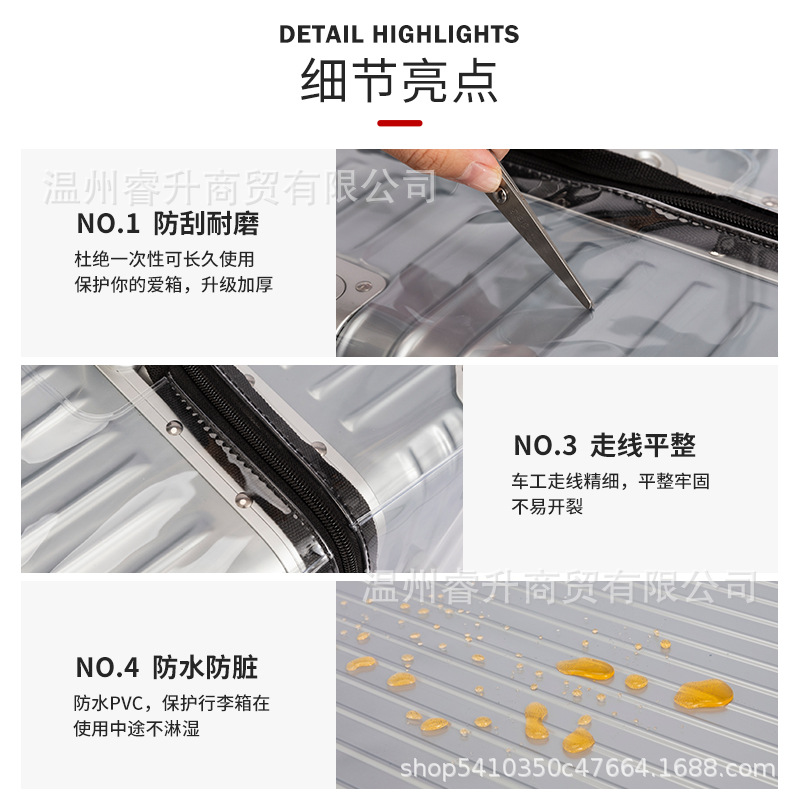 DETAIL HIGHLIGHTS
细节亮点

温州睿升商贸有限公司

NO.1 防刮耐磨
杜绝一次性可长久使用
保护你的爱箱，升级加厚

NO.3 走线平整
车工走线精细，平整牢固
不易开裂

温州睿升商贸有限公司

NO.4 防水防脏
防水PVC，保护行李箱在
使用中途不淋湿

shop5410350c47664.1688.com