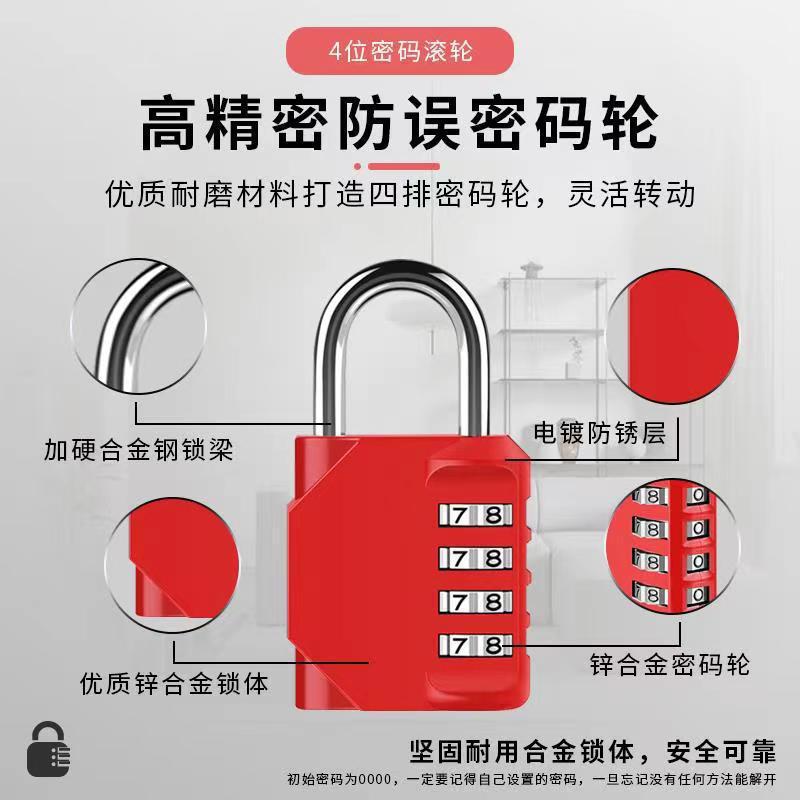 4位密码滚轮

高精密防误密码轮

优质耐磨材料打造四排密码轮，灵活转动

加硬合金钢锁梁

电镀防锈层

7 8
7 8
7 8
7 8

8 0
8 0
8 0
8 0

优质锌合金锁体

锌合金密码轮

坚固耐用合金锁体，安全可靠

初始密码为0000，一定要记得自己设置的密码，一旦忘记没有任何方法能解开