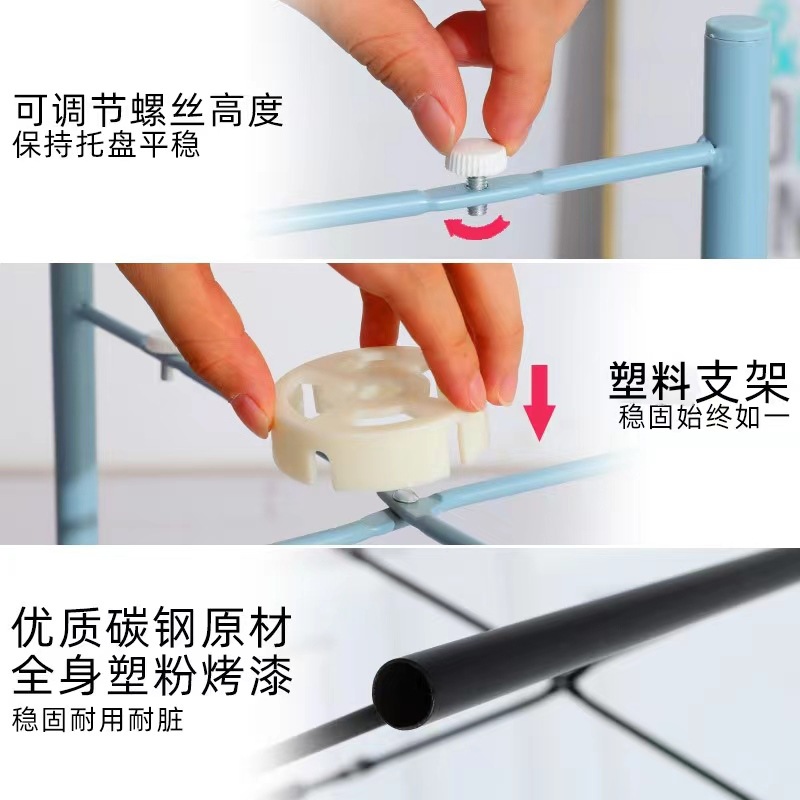 可调节螺丝高度
保持托盘平稳

塑料支架
稳固始终如一

优质碳钢原材
全身塑粉烤漆
稳固耐用耐脏