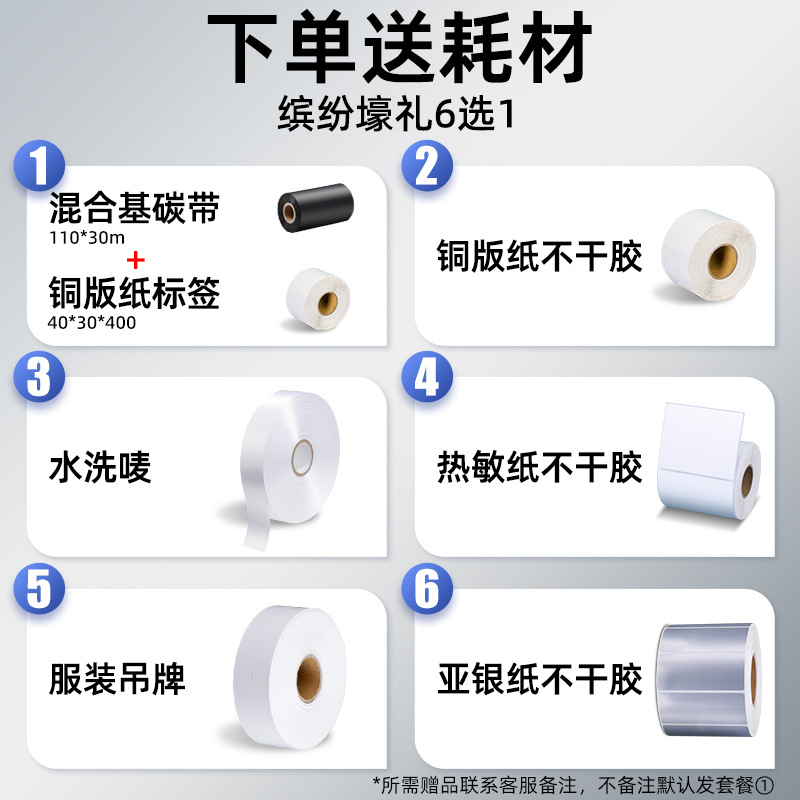 下单送耗材

缤纷壕礼6选1

1

混合基碳带
110*30m
+
铜版纸标签
40*30*400

2

铜版纸不干胶

3

水洗唛

4

热敏纸不干胶

5

服装吊牌

6

亚银纸不干胶

*所需赠品联系客服备注，不备注默认发套餐①