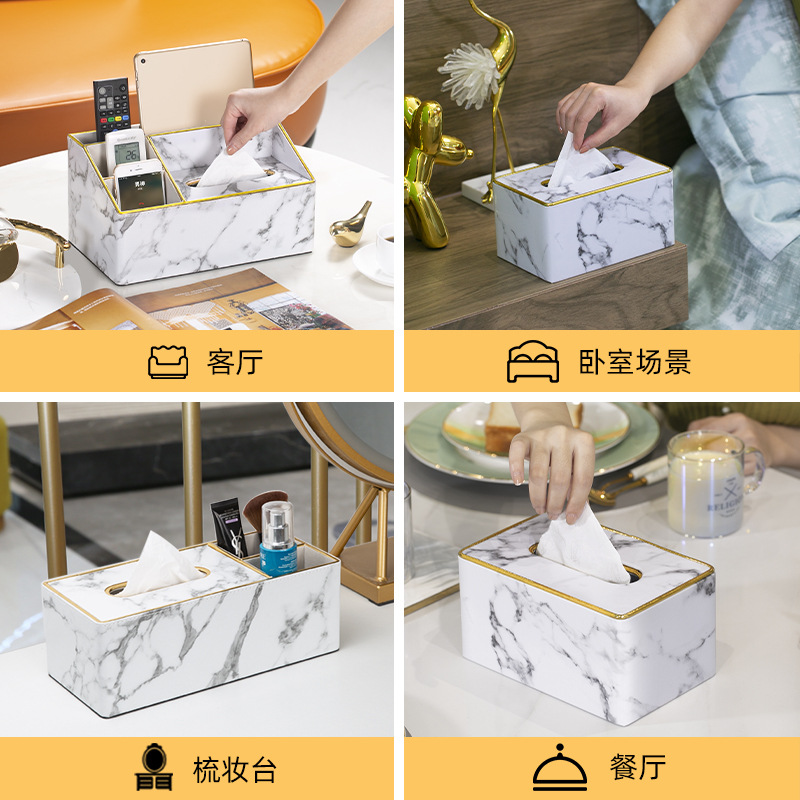 客厅

卧室场景

梳妆台

餐厅