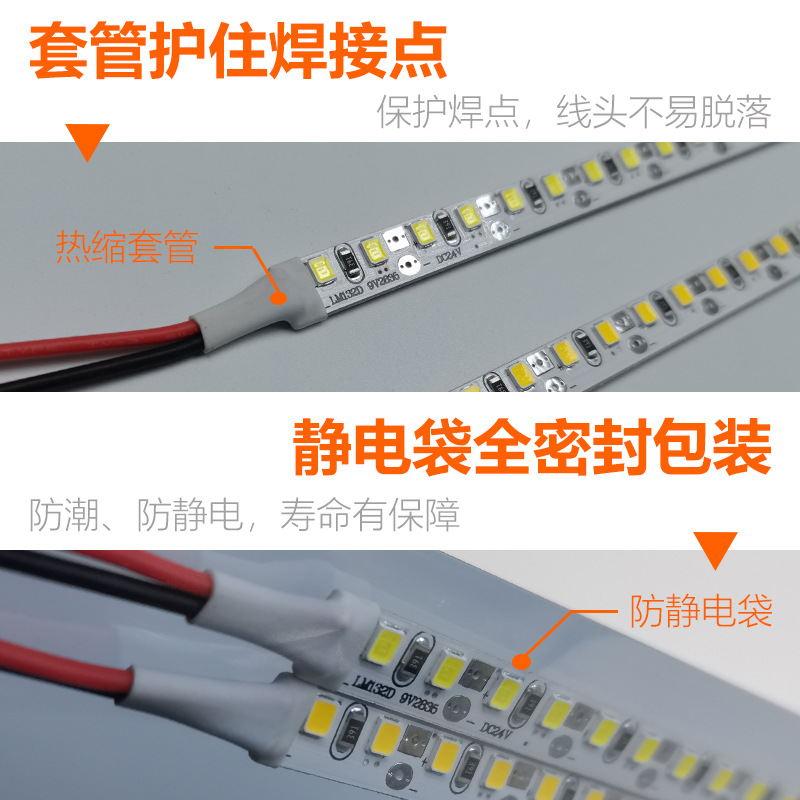 套管护住焊接点

保护焊点，线头不易脱落

热缩套管

LM132D 9V2835 DC24V

静电袋全密封包装

防潮、防静电，寿命有保障

防静电袋

LM132D 9V2835 DC24V