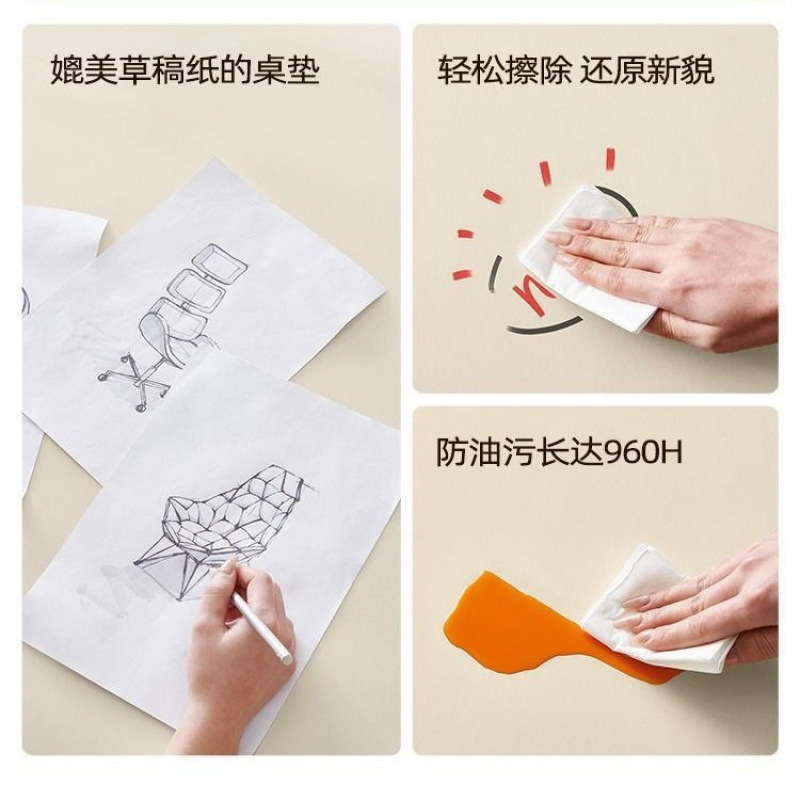 媲美草稿纸的桌垫

轻松擦除 还原新貌

防油污长达960H