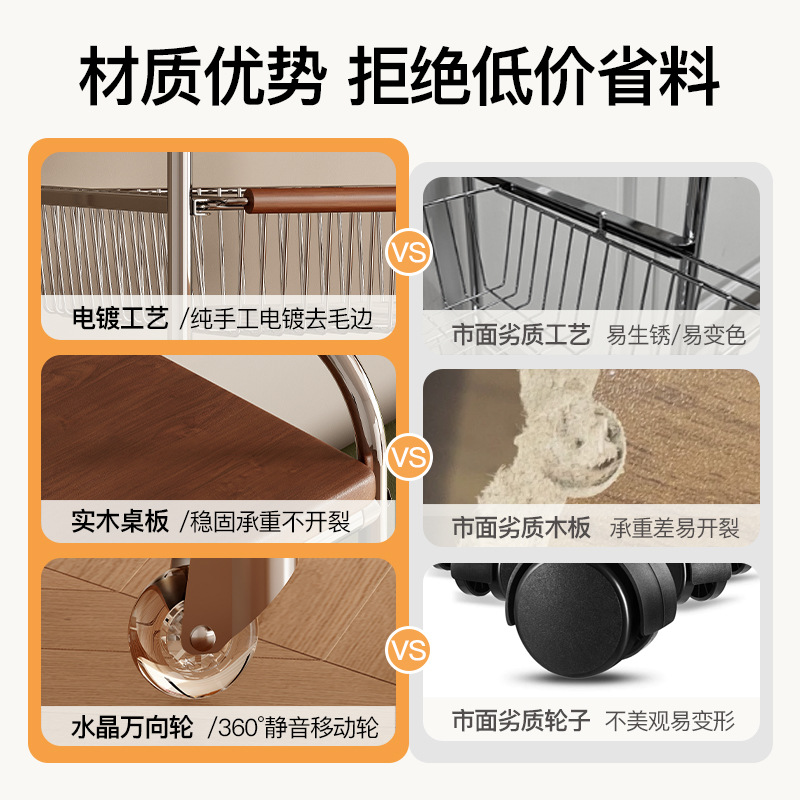 材质优势 拒绝低价省料

电镀工艺 /纯手工电镀去毛边

VS

市面劣质工艺 易生锈/易变色

实木桌板 /稳固承重不开裂

VS

市面劣质木板 承重差易开裂

水晶万向轮 /360°静音移动轮

VS

市面劣质轮子 不美观易变形